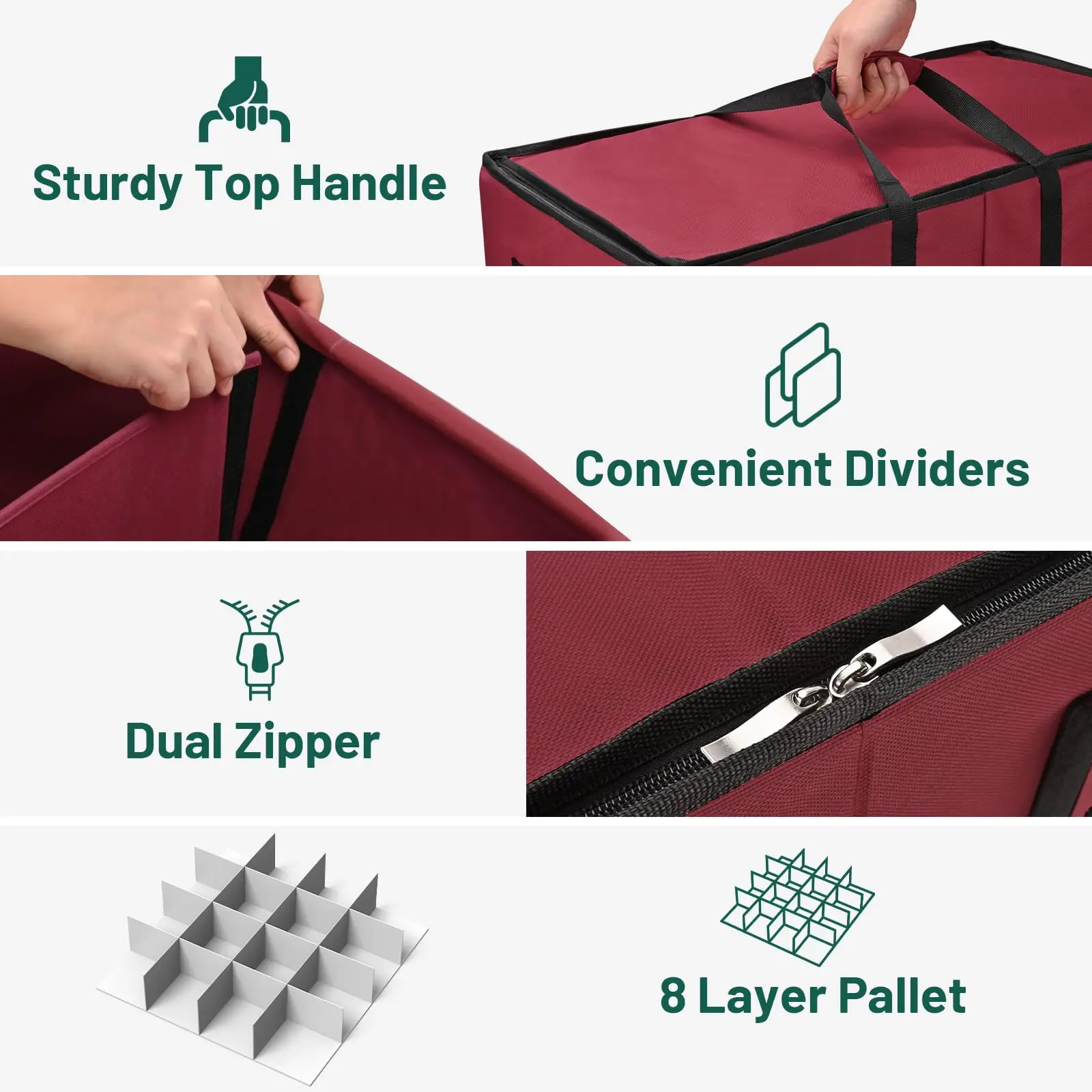 Sturdy Top Handle

Convenient Dividers

Dual Zipper

8 Layer Pallet