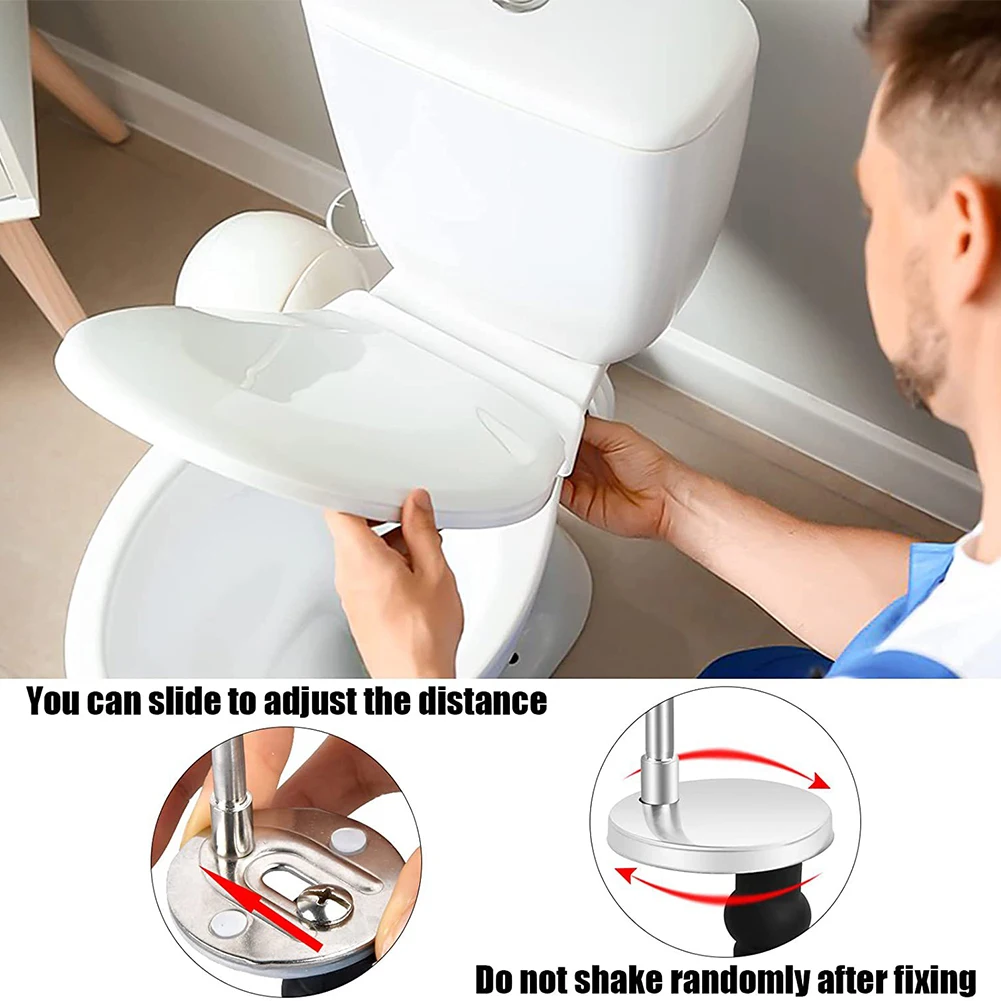 You can slide to adjust the distance

Do not shake randomly after fixing