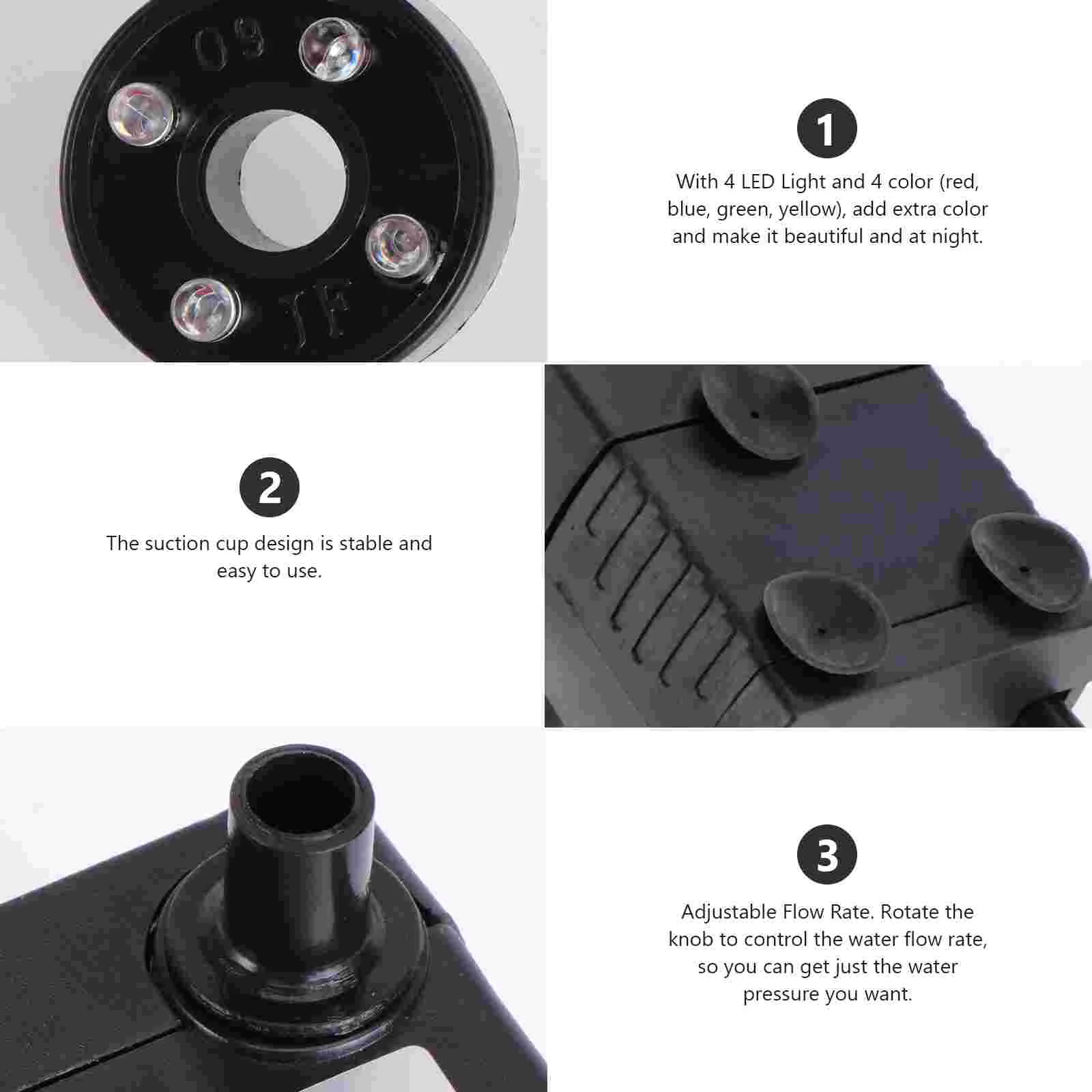 09

TF

1

With 4 LED Light and 4 color (red, blue, green, yellow), add extra color and make it beautiful and at night.

2

The suction cup design is stable and easy to use.

3

Adjustable Flow Rate. Rotate the knob to control the water flow rate, so you can get just the water pressure you want.