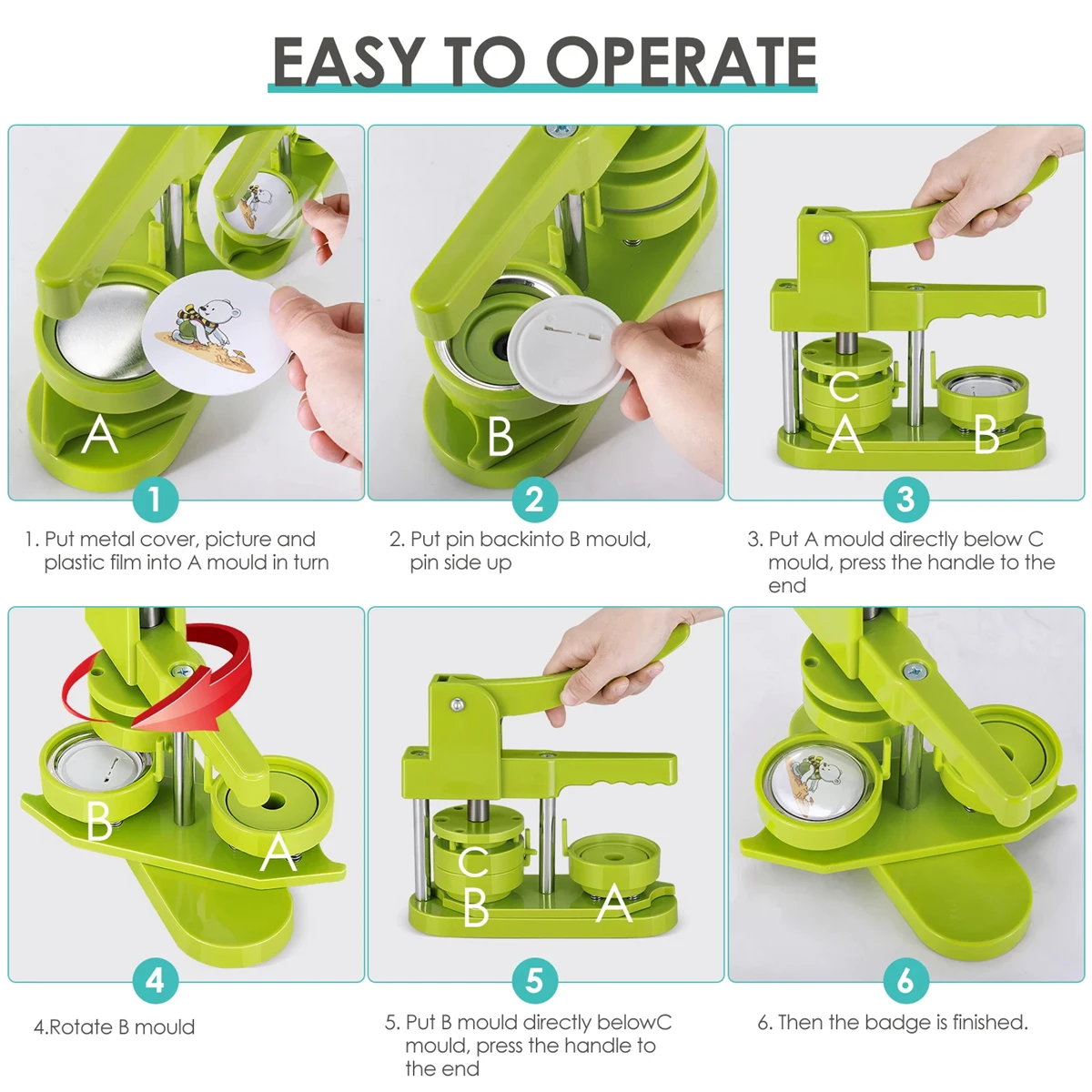 EASY TO OPERATE

A

1

1. Put metal cover, picture and plastic film into A mould in turn

B

2

2. Put pin backinto B mould, pin side up

C
A
B

3

3. Put A mould directly below C mould, press the handle to the end

B
A

4

4.Rotate B mould

C
B
A

5

5. Put B mould directly belowC mould, press the handle to the end

6

6. Then the badge is finished.