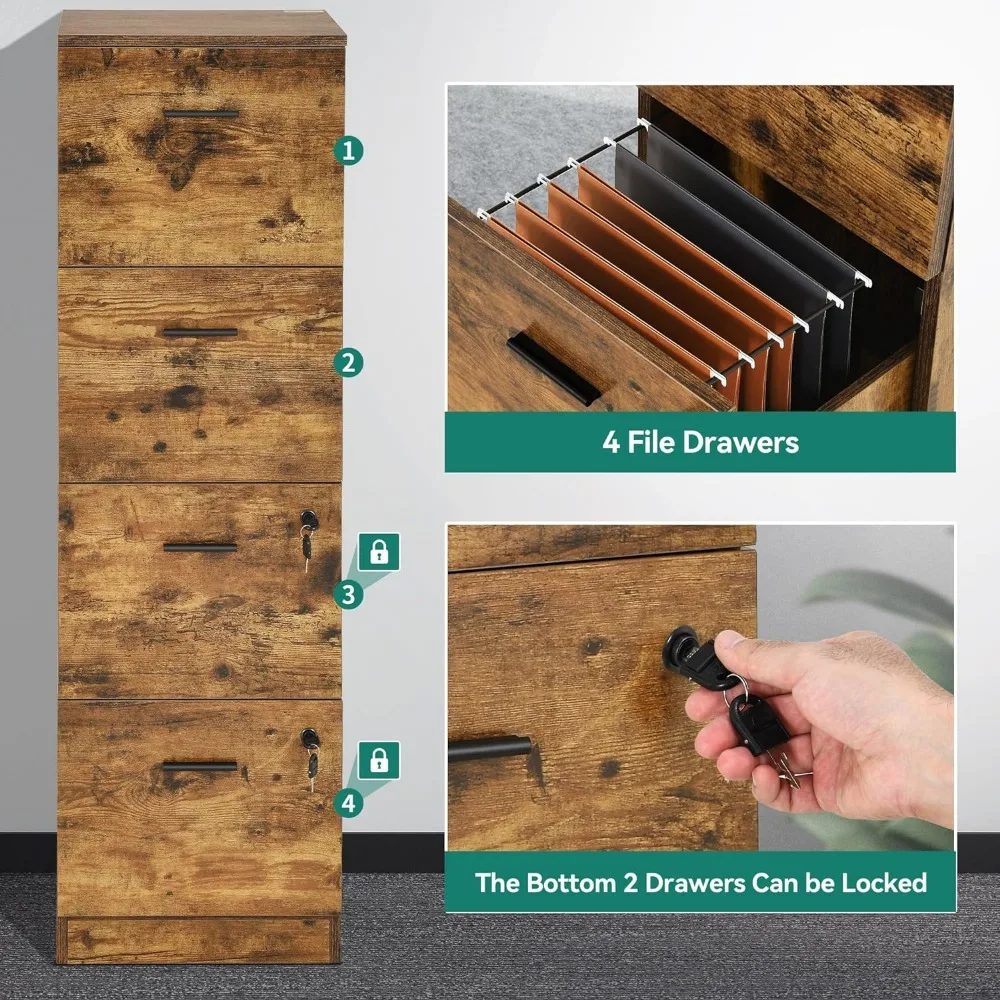 1

2

3

4

4 File Drawers

The Bottom 2 Drawers Can be Locked