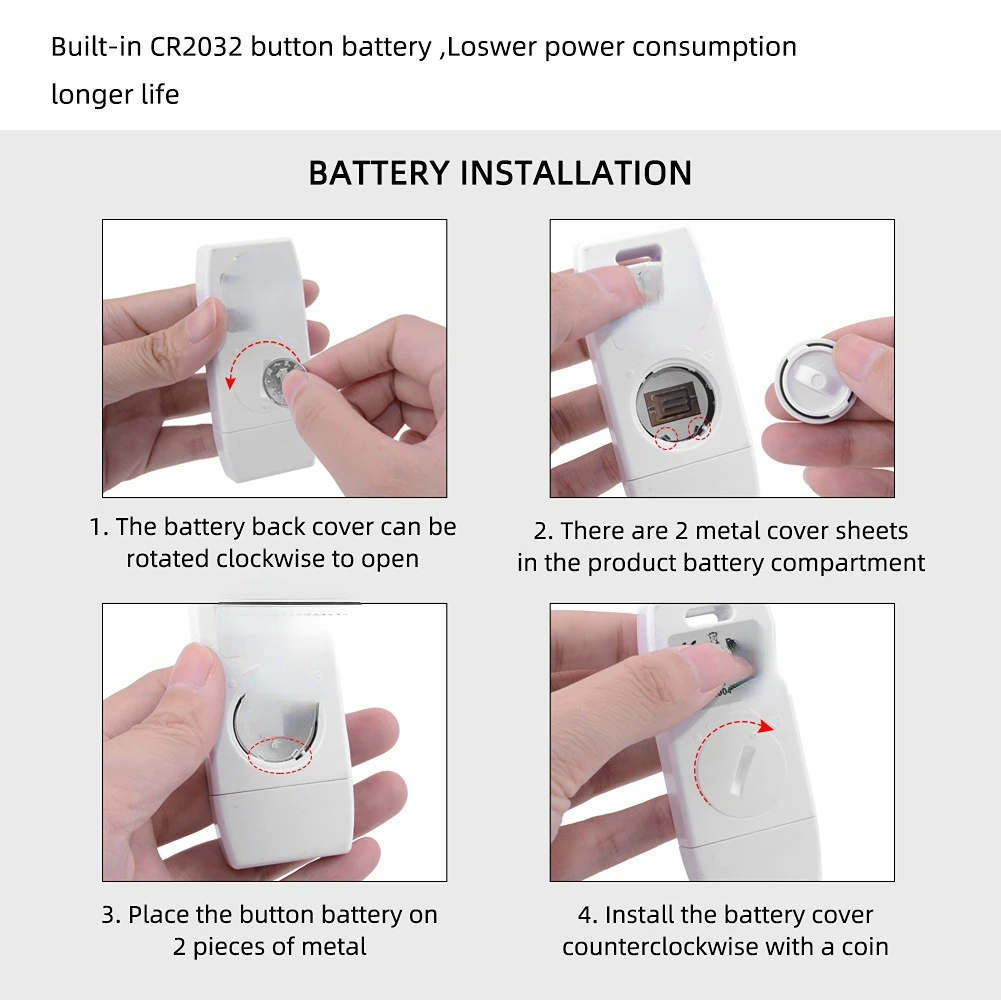 Built-in CR2032 button battery ,Loswer power consumption longer life

BATTERY INSTALLATION

1. The battery back cover can be rotated clockwise to open

2. There are 2 metal cover sheets in the product battery compartment

3. Place the button battery on 2 pieces of metal

4. Install the battery cover counterclockwise with a coin