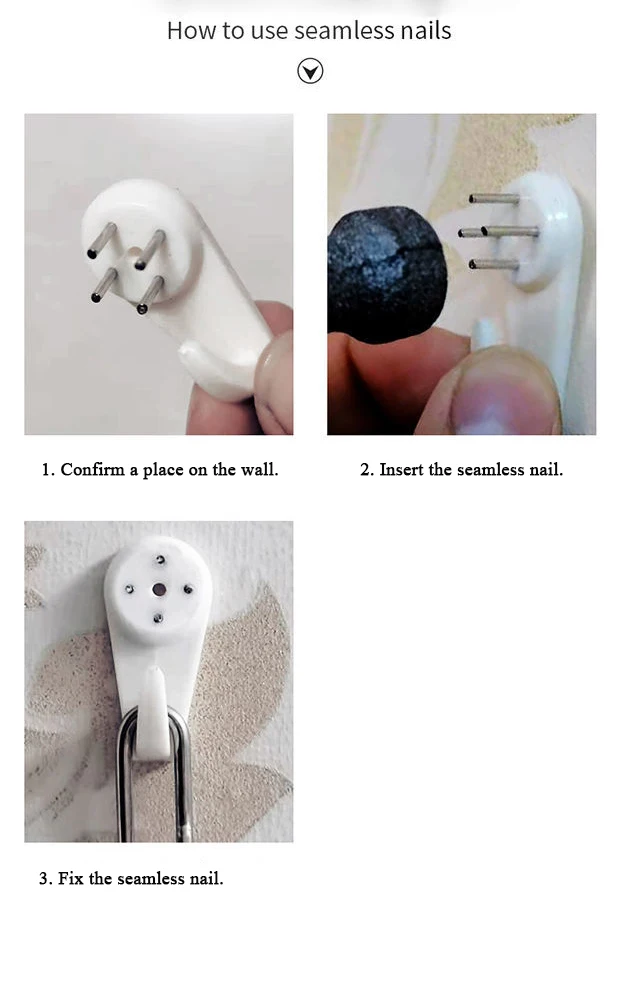 How to use seamless nails

1. Confirm a place on the wall.

2. Insert the seamless nail.

3. Fix the seamless nail.