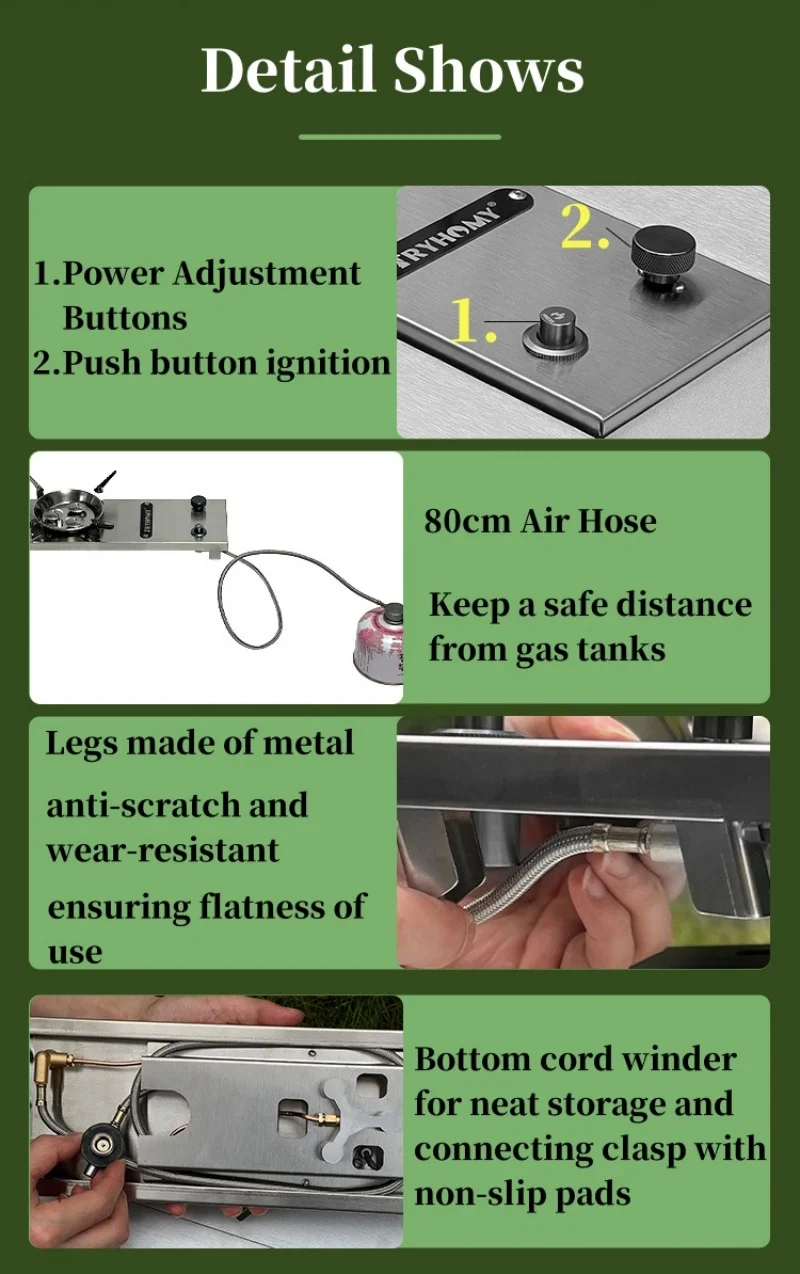 Detail Shows

1.Power Adjustment Buttons
2.Push button ignition

TRYHOMY

2.

1.

80cm Air Hose

Keep a safe distance from gas tanks

Legs made of metal

anti-scratch and wear-resistant

ensuring flatness of use

Bottom cord winder for neat storage and connecting clasp with non-slip pads