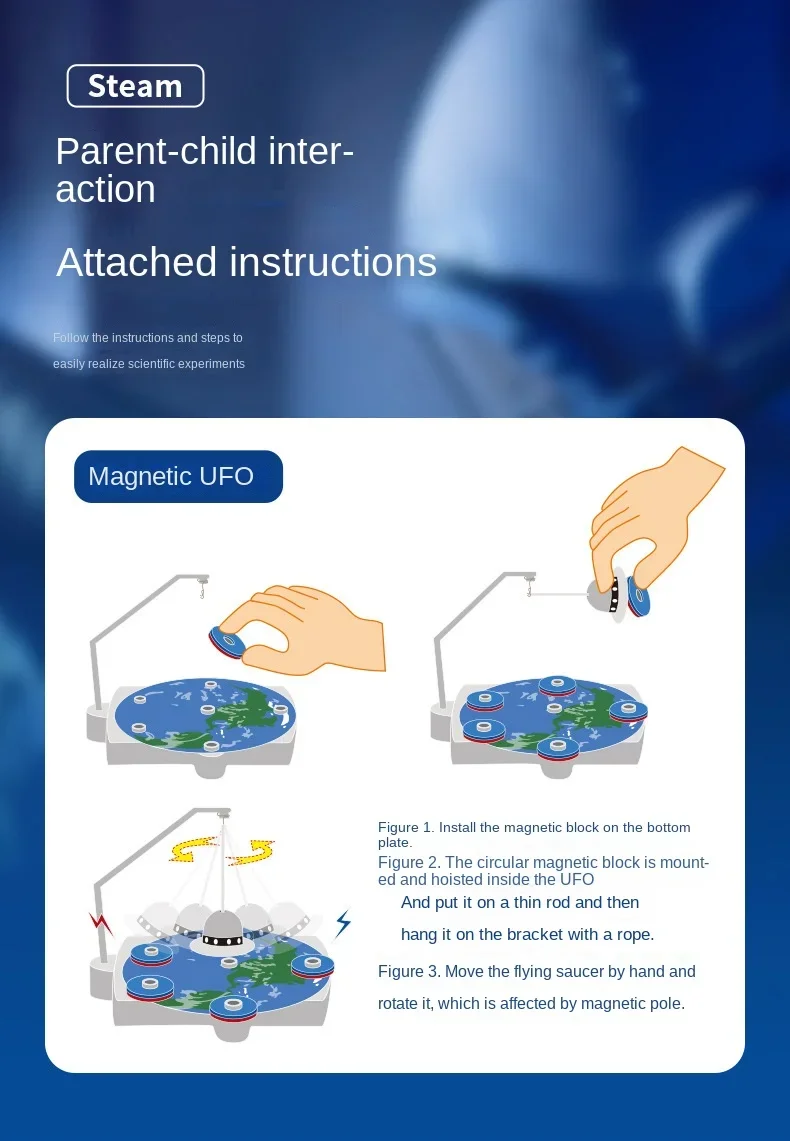 Steam

Parent-child interaction

Attached instructions

Follow the instructions and steps to easily realize scientific experiments

Magnetic UFO

Figure 1. Install the magnetic block on the bottom plate.
Figure 2. The circular magnetic block is mounted and hoisted inside the UFO
And put it on a thin rod and then hang it on the bracket with a rope.
Figure 3. Move the flying saucer by hand and rotate it, which is affected by magnetic pole.