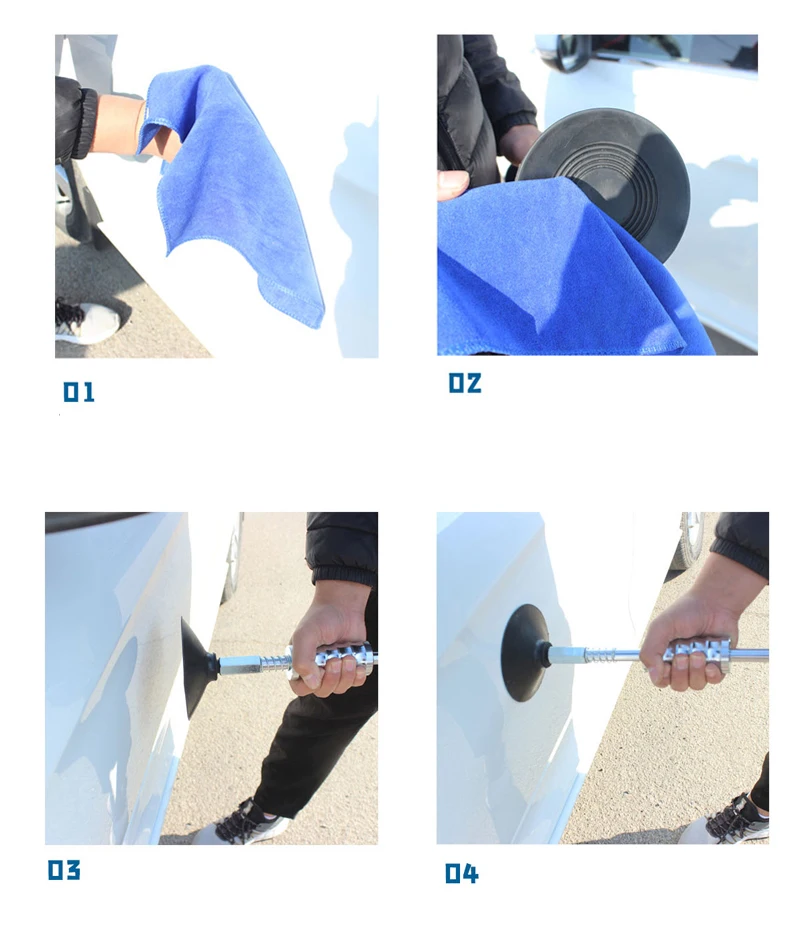 01

02

03

04