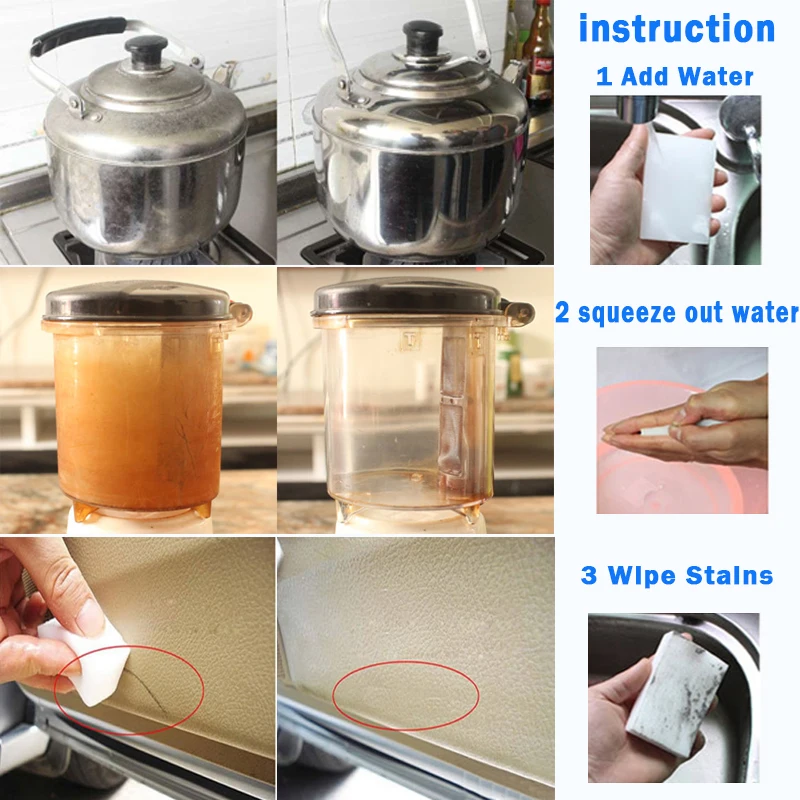 instruction

1 Add Water

2 squeeze out water

3 Wlpe Stalns