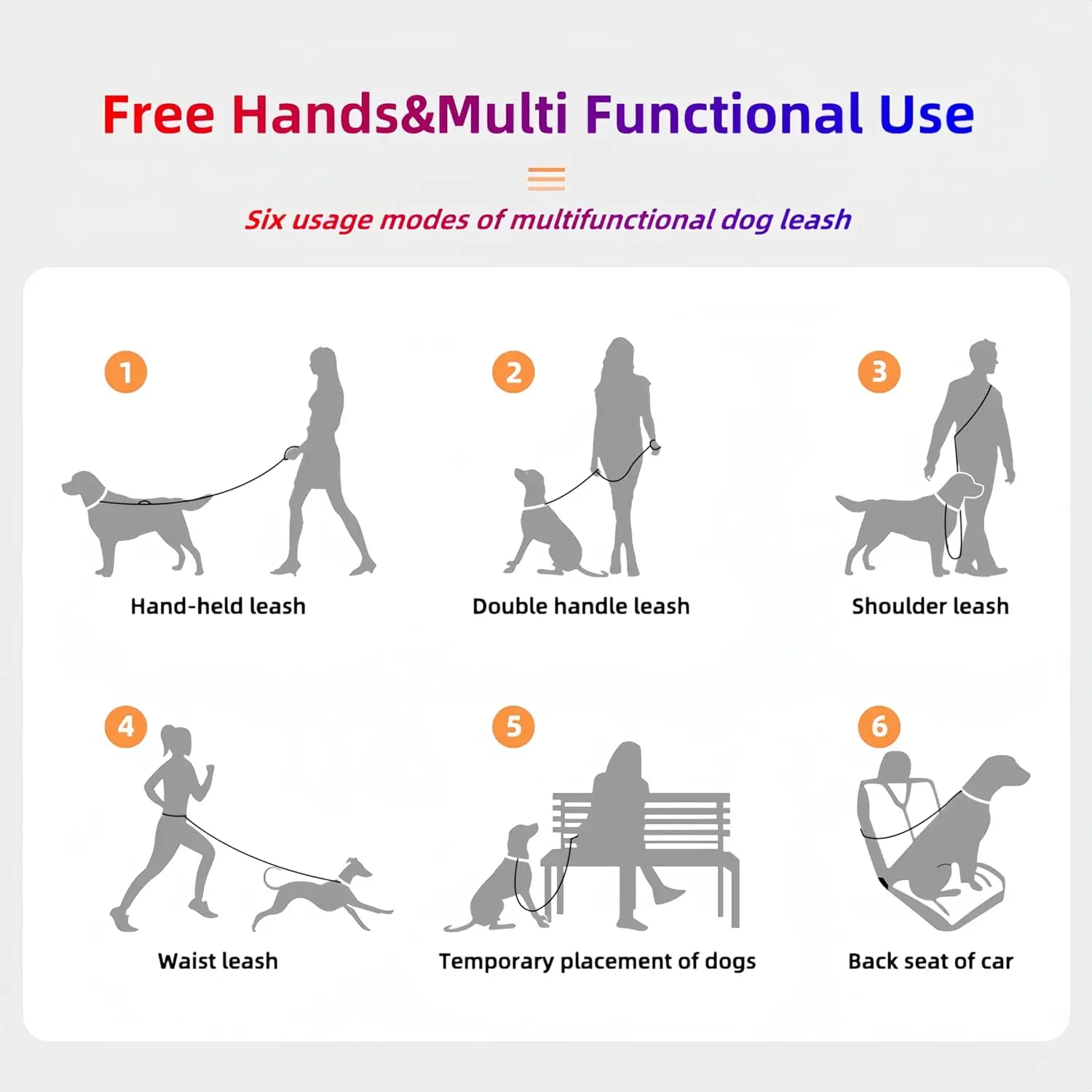 Free Hands&Multi Functional Use

Six usage modes of multifunctional dog leash

1
Hand-held leash

2
Double handle leash

3
Shoulder leash

4
Waist leash

5
Temporary placement of dogs

6
Back seat of car