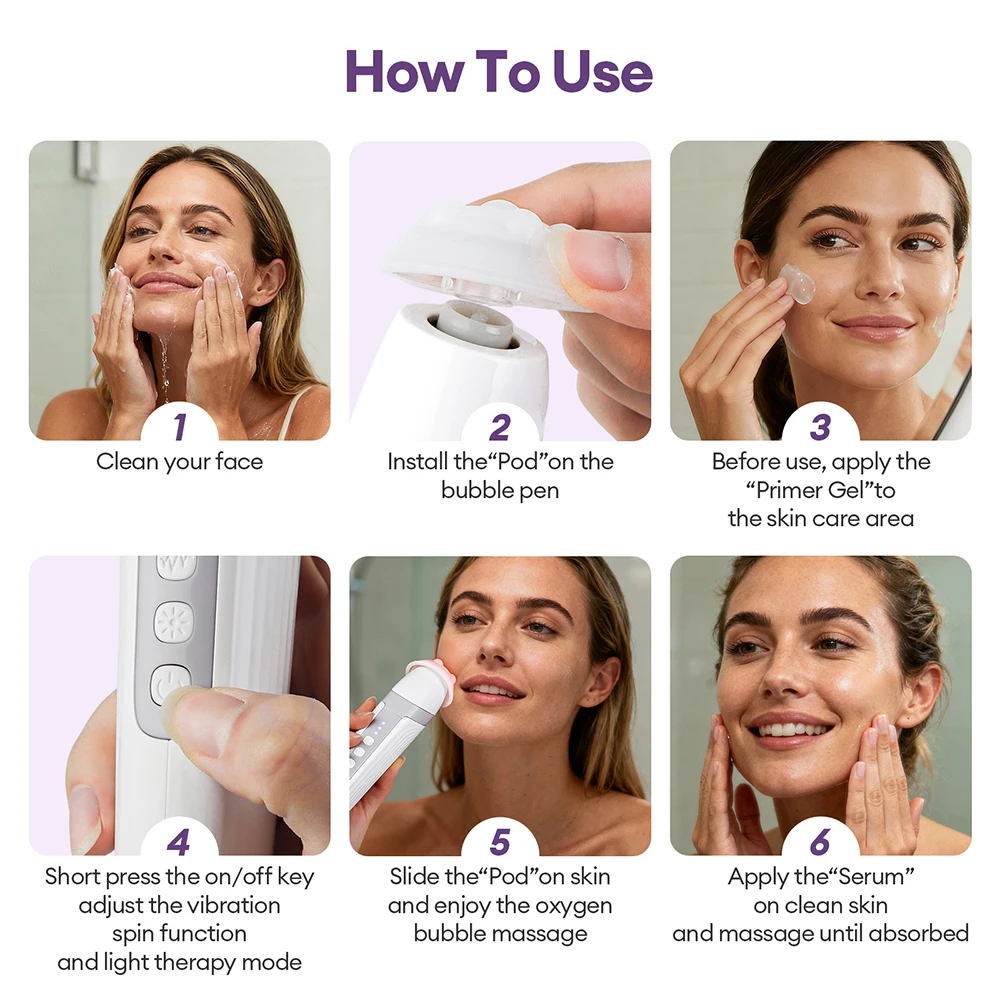 How To Use

1
Clean your face

2
Install the“Pod”on the bubble pen

3
Before use, apply the “Primer Gel”to the skin care area

4
Short press the on/off key adjust the vibration spin function and light therapy mode

5
Slide the“Pod”on skin and enjoy the oxygen bubble massage

6
Apply the“Serum” on clean skin and massage until absorbed