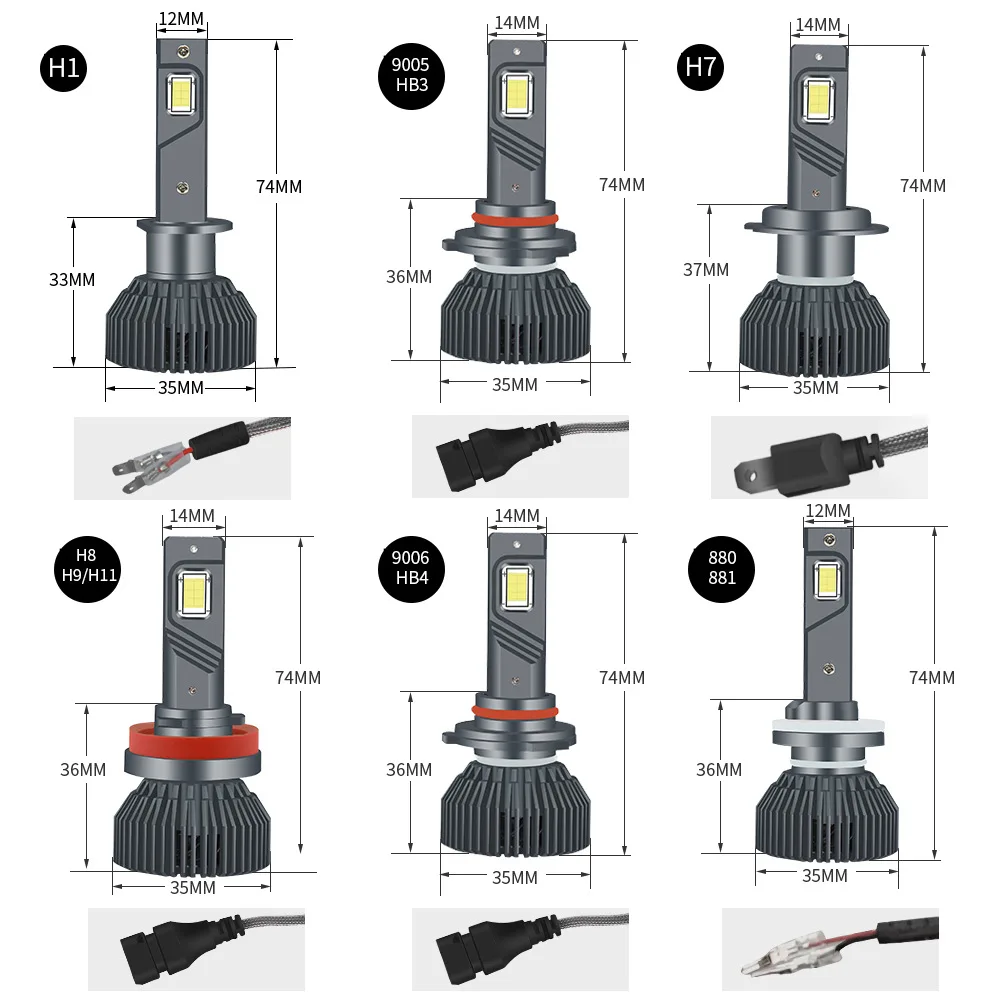 H1
12MM
74MM
33MM
35MM

9005
HB3
14MM
74MM
36MM
35MM

H7
14MM
74MM
37MM
35MM

H8
H9/H11
14MM
74MM
36MM
35MM

9006
HB4
14MM
74MM
36MM
35MM

880
881
12MM
74MM
36MM
35MM