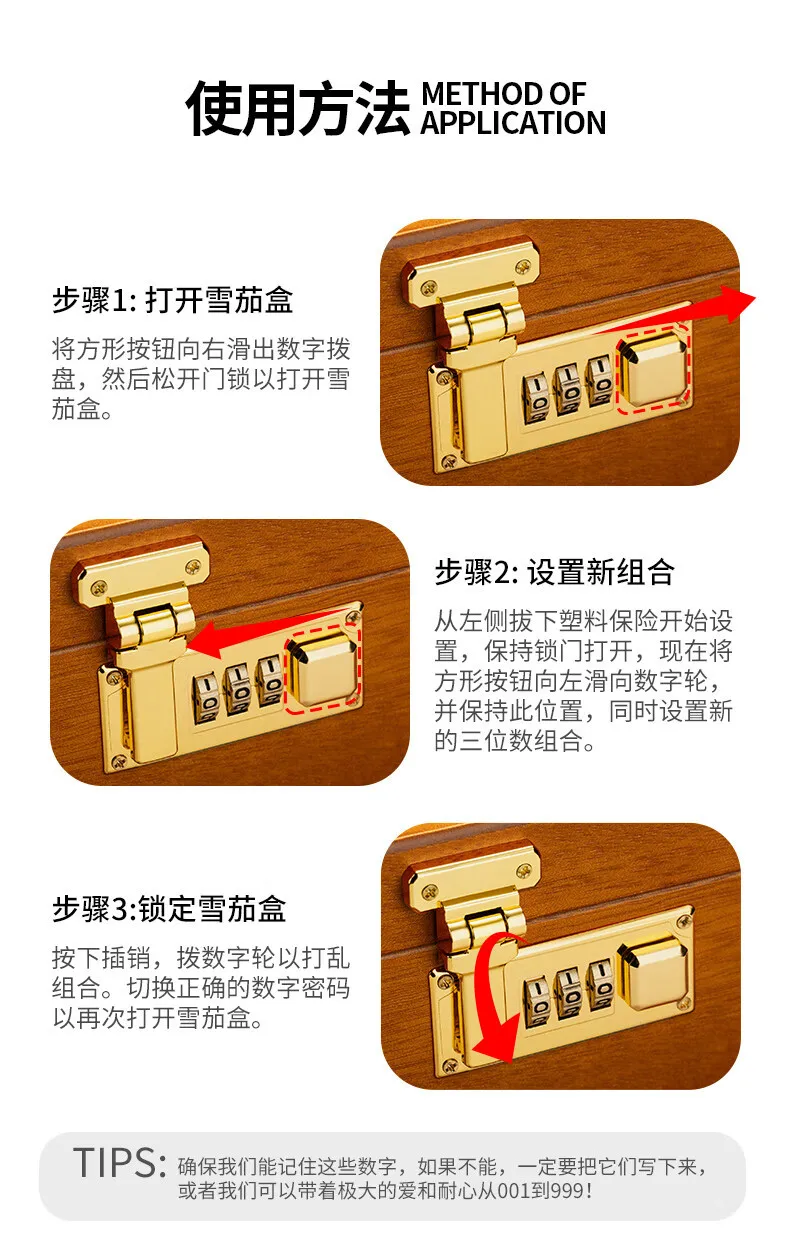 使用方法 METHOD OF APPLICATION

步骤1: 打开雪茄盒

将方形按钮向右滑出数字拨盘，然后松开门锁以打开雪茄盒。

步骤2: 设置新组合

从左侧拔下塑料保险开始设置，保持锁门打开，现在将方形按钮向左滑向数字轮，并保持此位置，同时设置新的三位数组合。

步骤3:锁定雪茄盒

按下插销，拨数字轮以打乱组合。切换正确的数字密码以再次打开雪茄盒。

TIPS: 确保我们能记住这些数字，如果不能，一定要把它们写下来，或者我们可以带着极大的爱和耐心从001到999！