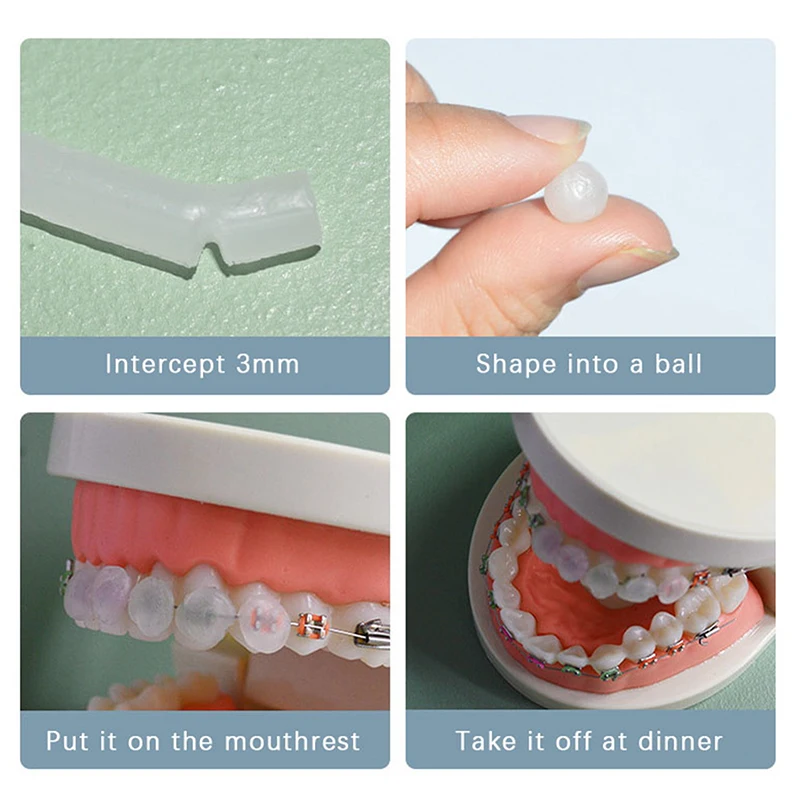 Intercept 3mm

Shape into a ball

Put it on the mouthrest

Take it off at dinner