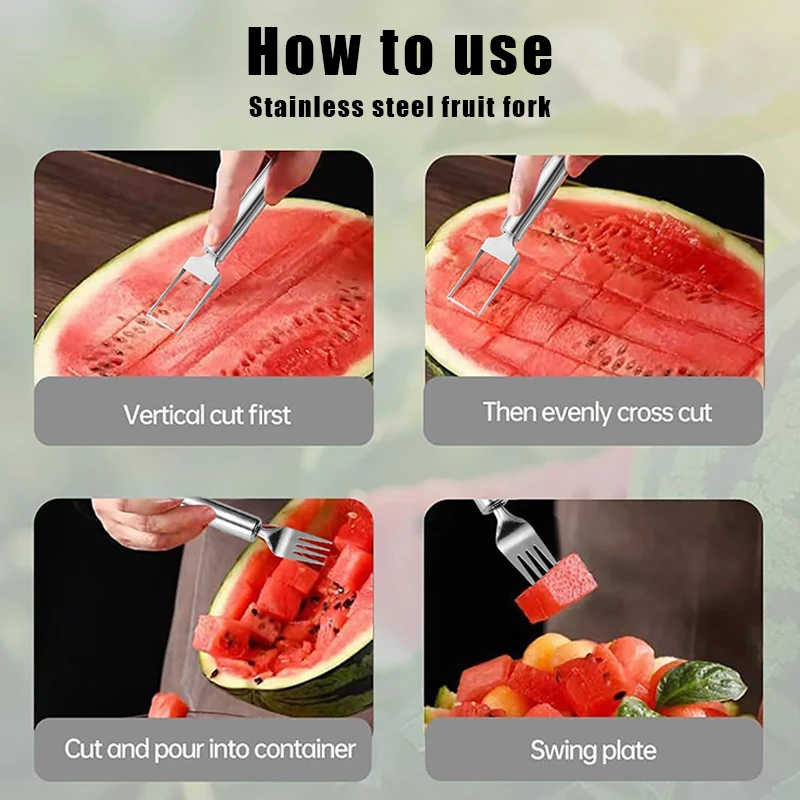 How to use
Stainless steel fruit fork

Vertical cut first

Then evenly cross cut

Cut and pour into container

Swing plate