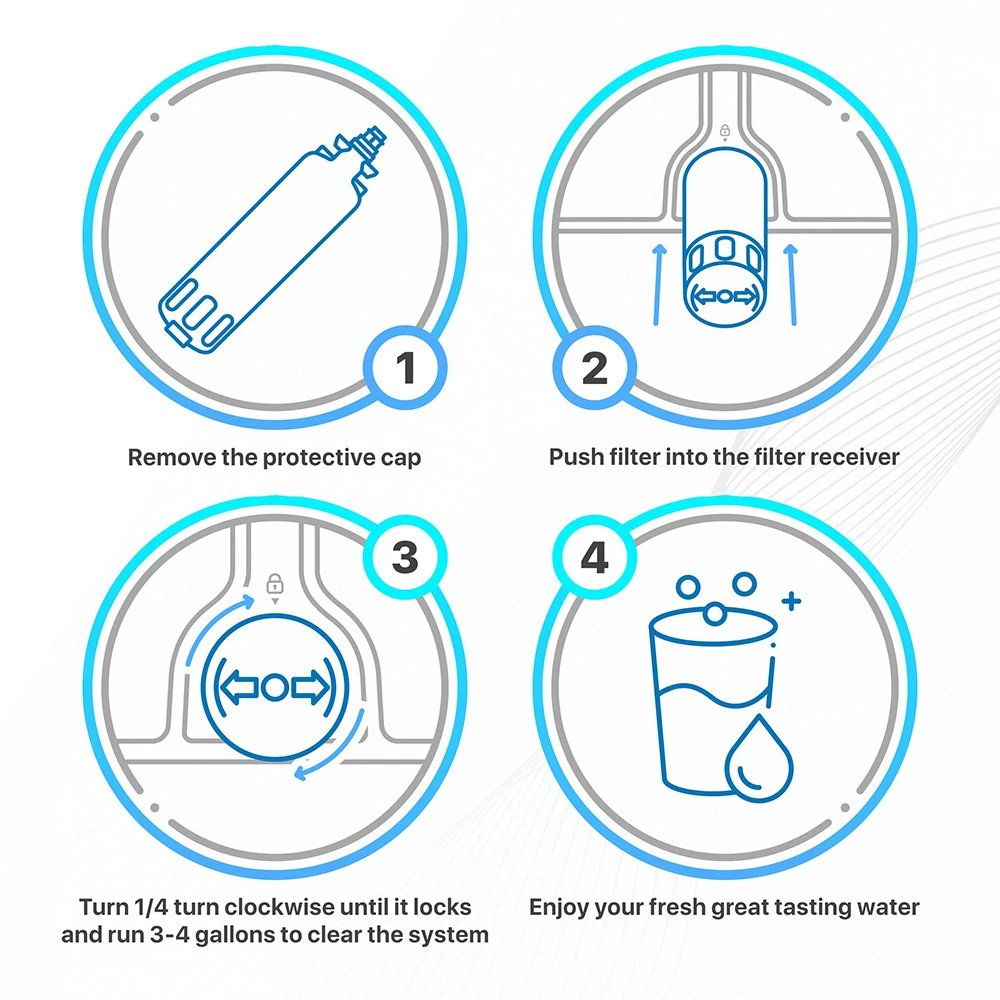 1

Remove the protective cap

2

Push filter into the filter receiver

3

Turn 1/4 turn clockwise until it locks and run 3-4 gallons to clear the system

4

Enjoy your fresh great tasting water