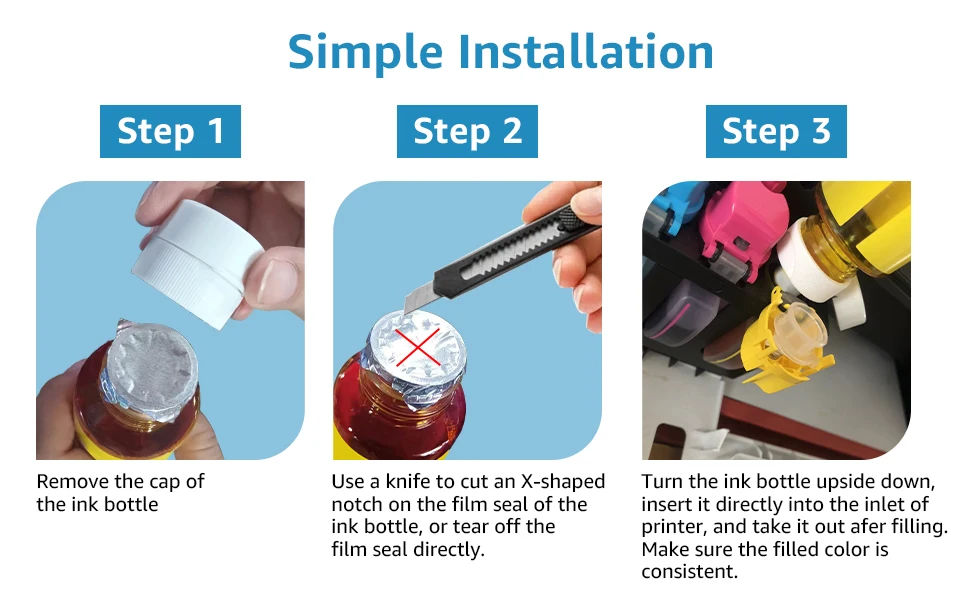 Simple Installation

Step 1

Remove the cap of the ink bottle

Step 2

Use a knife to cut an X-shaped notch on the film seal of the ink bottle, or tear off the film seal directly.

Step 3

Turn the ink bottle upside down, insert it directly into the inlet of printer, and take it out afer filling. Make sure the filled color is consistent.