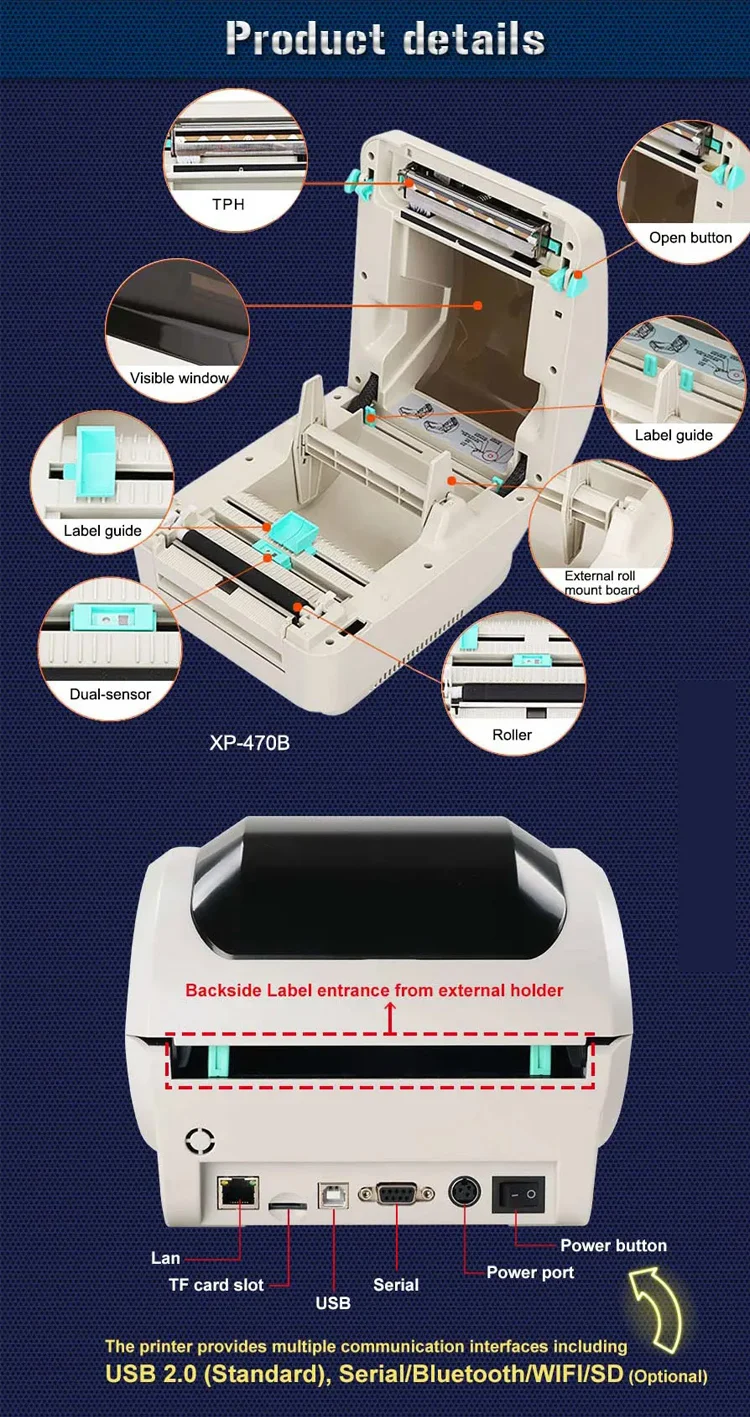 Product details

TPH

Open button

Visible window

Label guide

Label guide

External roll mount board

Dual-sensor

Roller

XP-470B

Backside Label entrance from external holder

Lan

TF card slot

USB

Serial

Power port

Power button

The printer provides multiple communication interfaces including
USB 2.0 (Standard), Serial/Bluetooth/WIFI/SD (Optional)