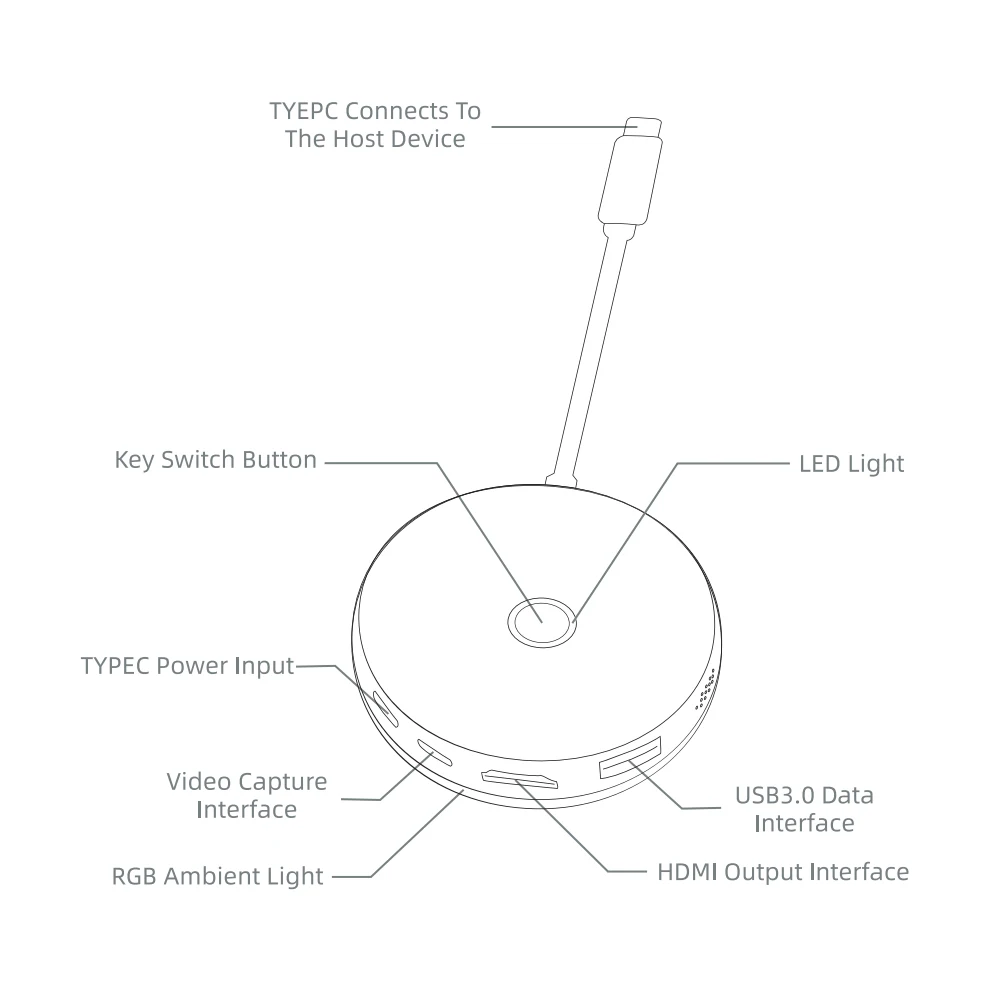 TYEPC Connects To The Host Device

Key Switch Button

LED Light

TYPEC Power Input

Video Capture Interface

RGB Ambient Light

USB3.0 Data Interface

HDMI Output Interface