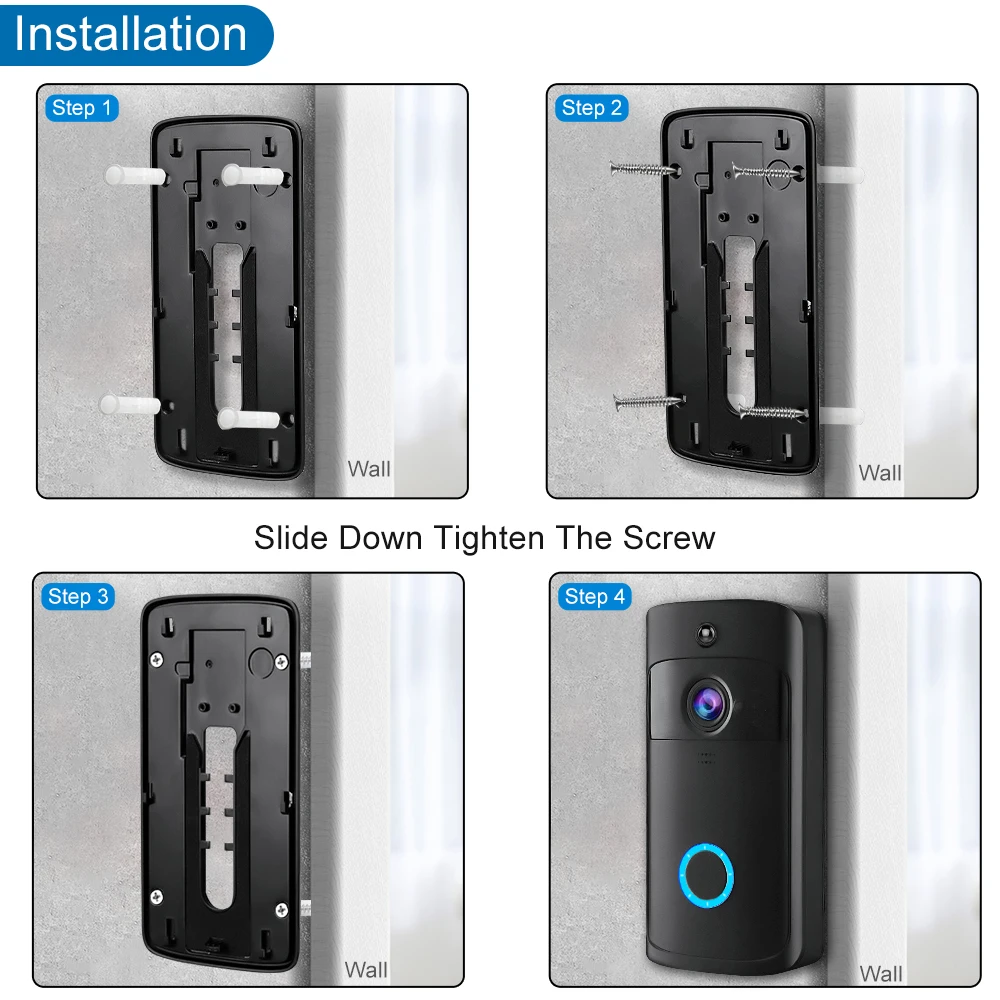 Installation

Step 1

Wall

Step 2

Wall

Slide Down Tighten The Screw

Step 3

Wall

Step 4

Wall