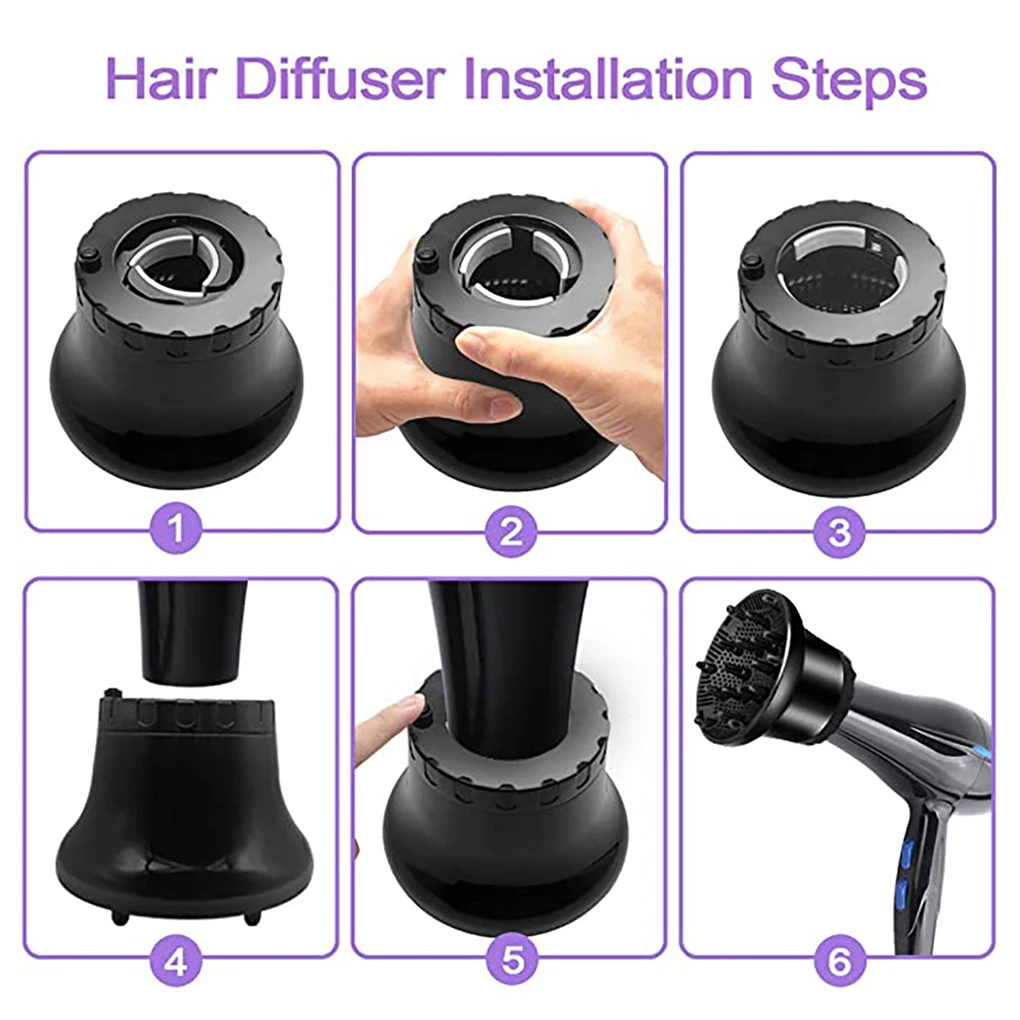 Hair Diffuser Installation Steps

1

2

3

4

5

6