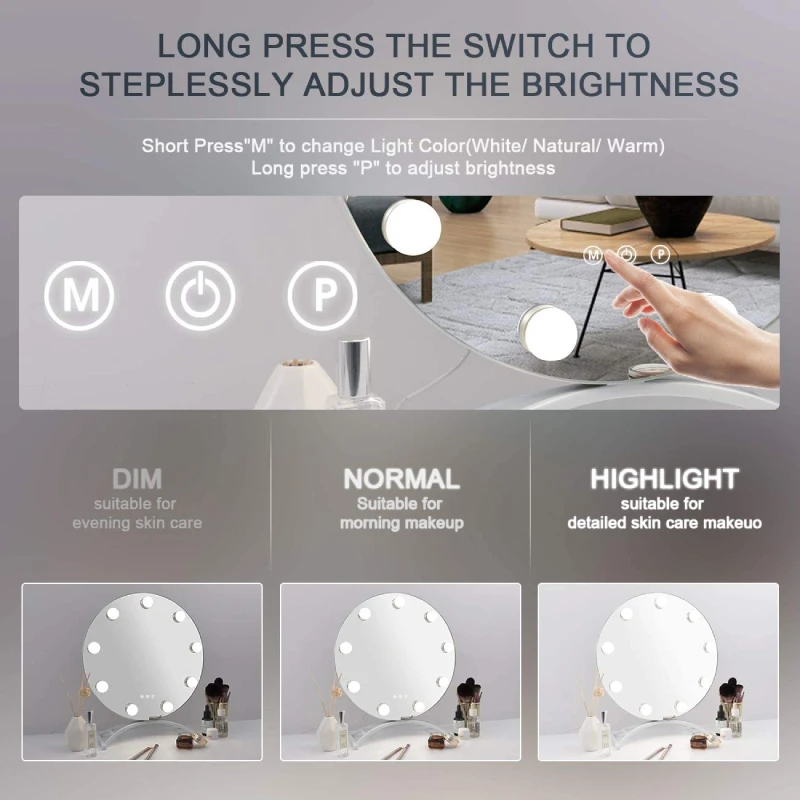 LONG PRESS THE SWITCH TO STEPLESSLY ADJUST THE BRIGHTNESS

Short Press"M" to change Light Color(White/ Natural/ Warm)
Long press "P" to adjust brightness

M

P

M P

DIM
suitable for
evening skin care

NORMAL
Suitable for
morning makeup

HIGHLIGHT
suitable for
detailed skin care makeuo