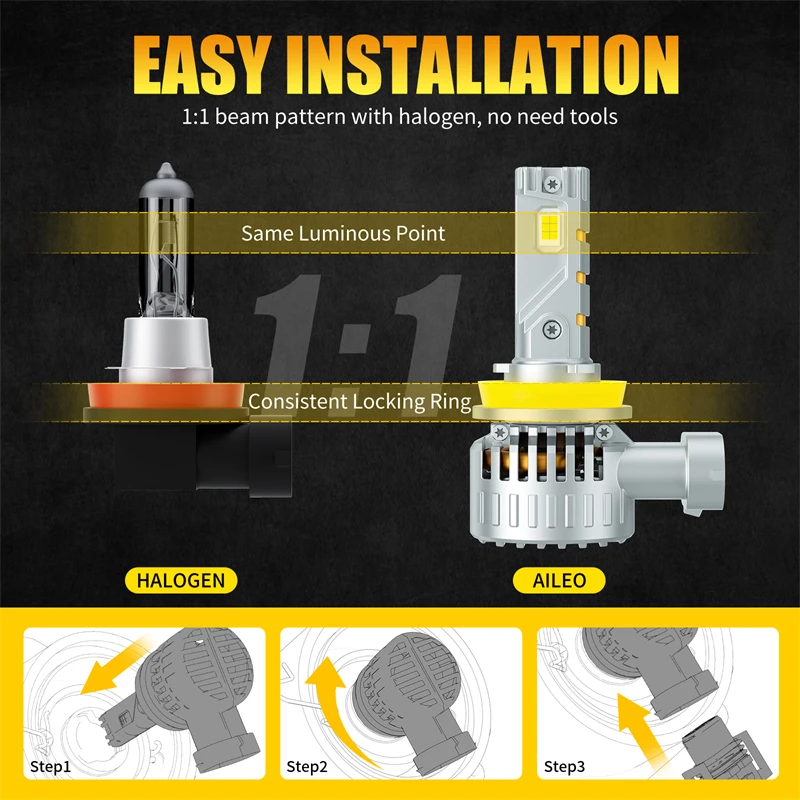 EASY INSTALLATION
1:1 beam pattern with halogen, no need tools

Same Luminous Point

1:1

Consistent Locking Ring

HALOGEN

AILEO

Step1

Step2

Step3