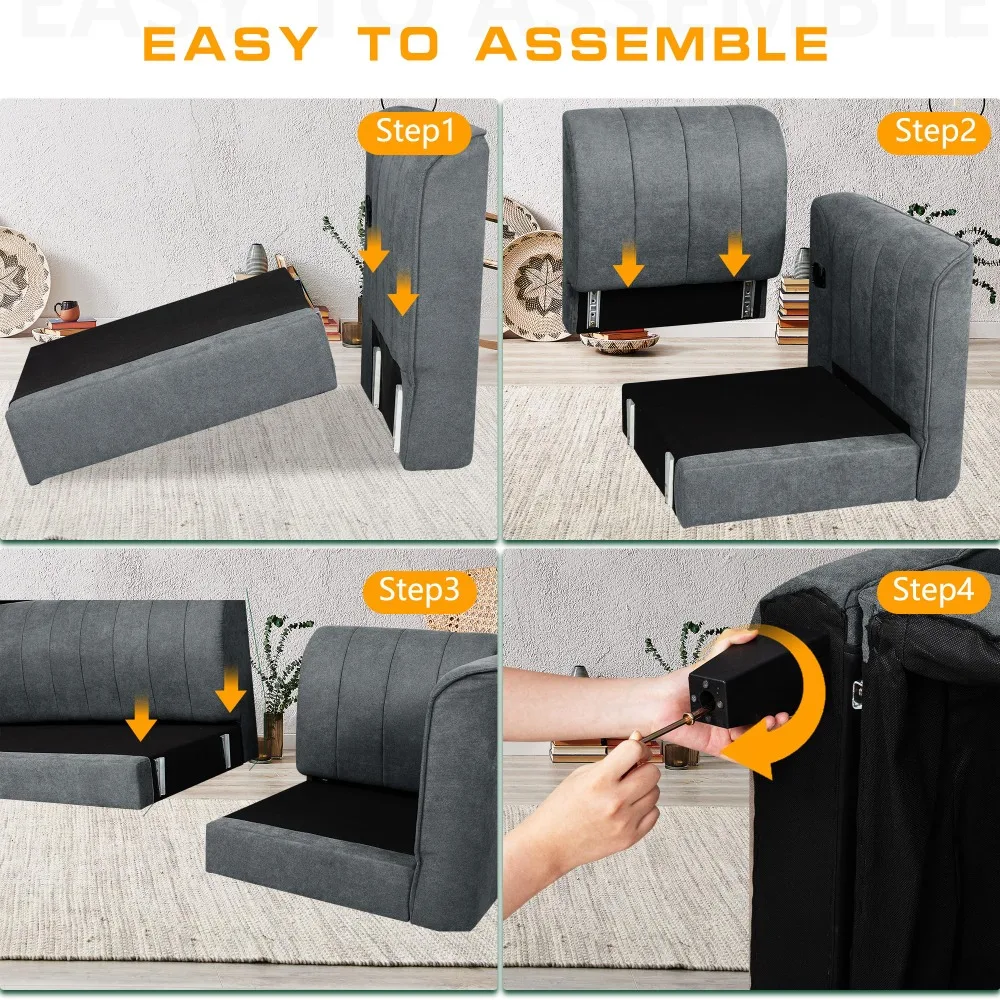 EASY TO ASSEMBLE

Step1

Step2

Step3

Step4