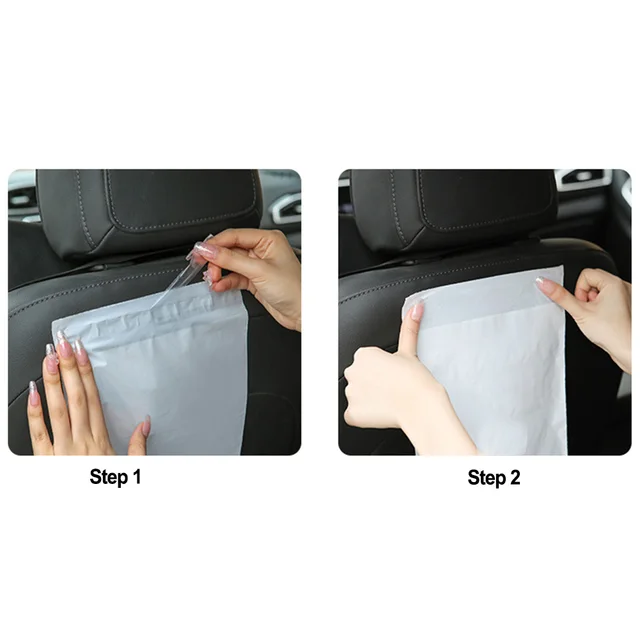 Step 1

Step 2