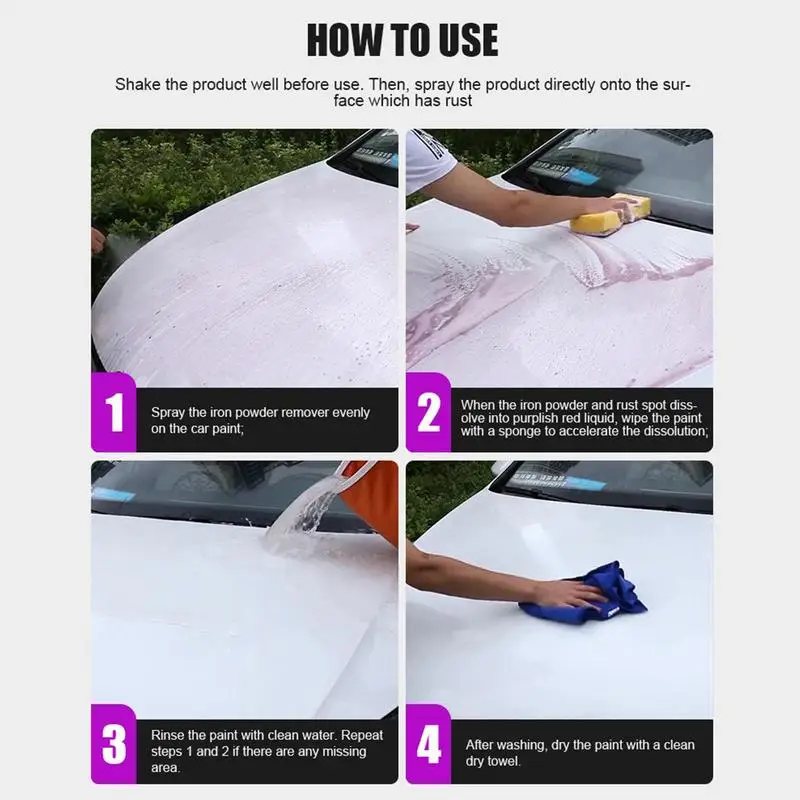 HOW TO USE

Shake the product well before use. Then, spray the product directly onto the surface which has rust

1
Spray the iron powder remover evenly on the car paint;

2
When the iron powder and rust spot dissolve into purplish red liquid, wipe the paint with a sponge to accelerate the dissolution;

3
Rinse the paint with clean water. Repeat steps 1 and 2 if there are any missing area.

4
After washing, dry the paint with a clean dry towel.