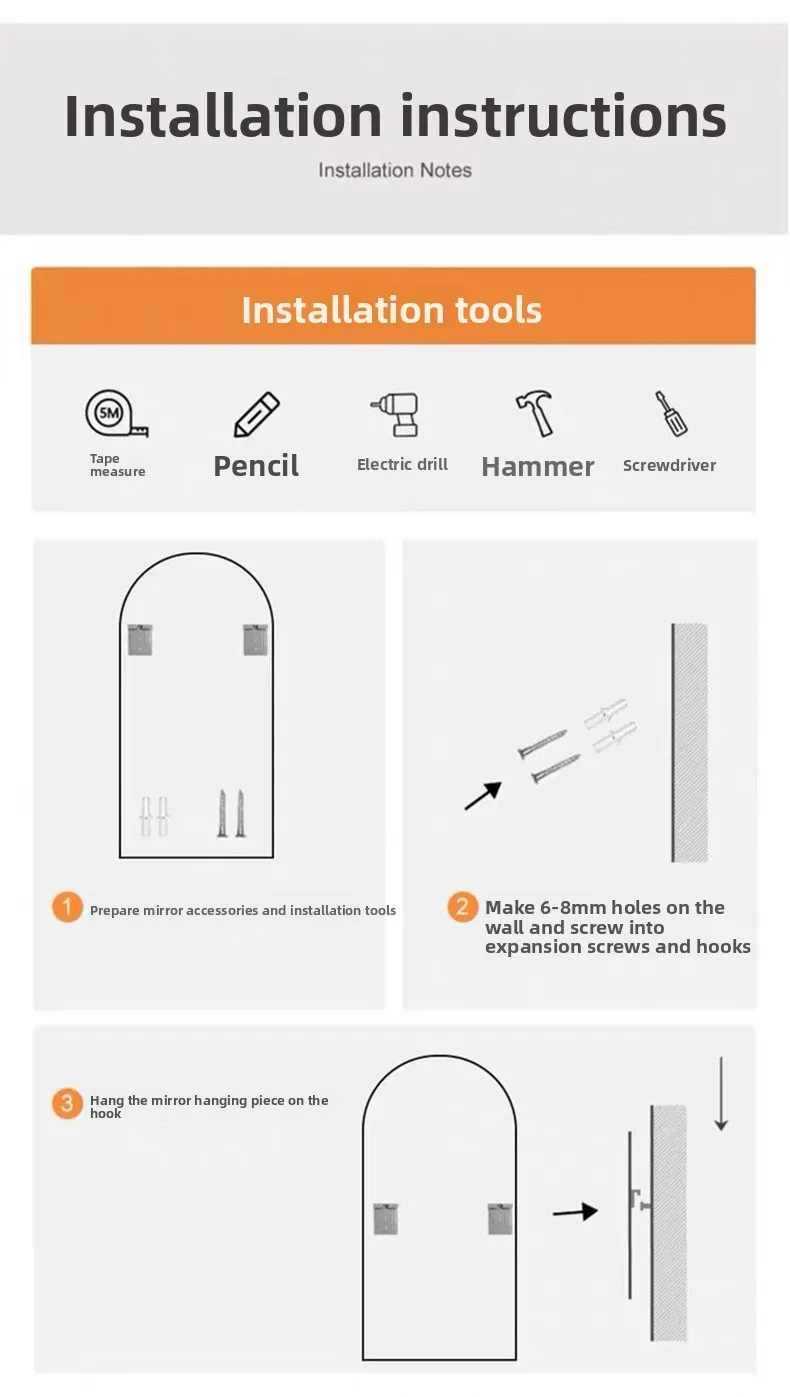 Installation instructions

Installation Notes

Installation tools

5M

Tape measure

Pencil

Electric drill

Hammer

Screwdriver

1 Prepare mirror accessories and installation tools

2 Make 6-8mm holes on the wall and screw into expansion screws and hooks

3 Hang the mirror hanging piece on the hook