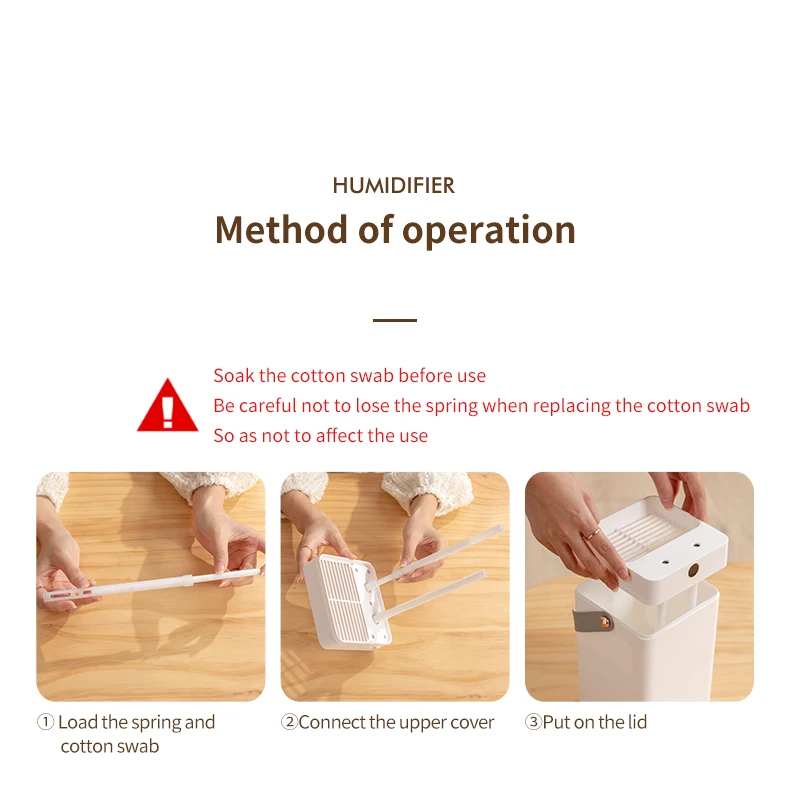 HUMIDIFIER
Method of operation

Soak the cotton swab before use
Be careful not to lose the spring when replacing the cotton swab
So as not to affect the use

① Load the spring and cotton swab

②Connect the upper cover

③Put on the lid