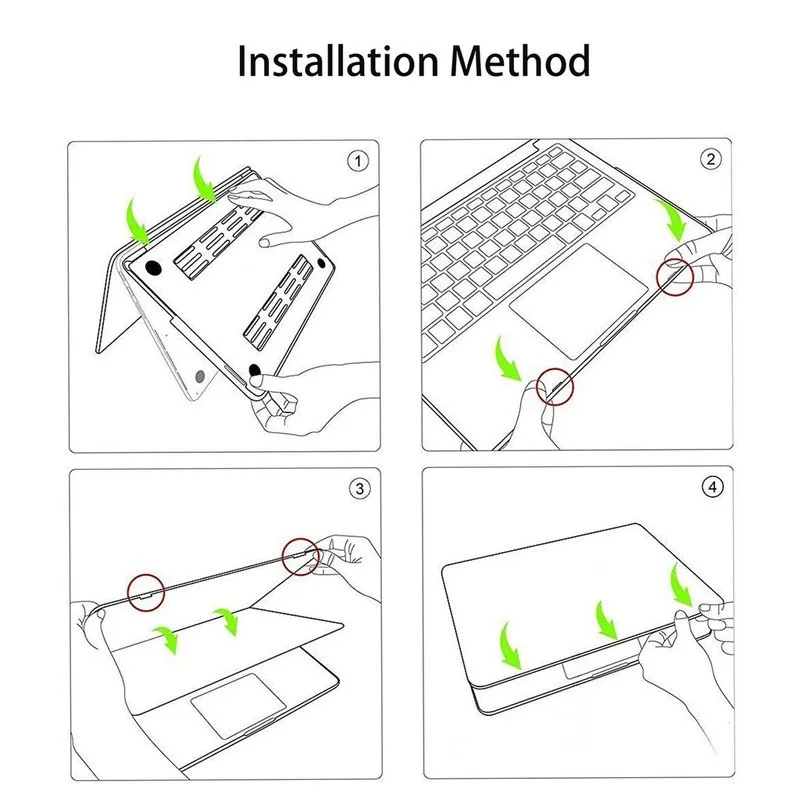 Installation Method

①

②

③

④