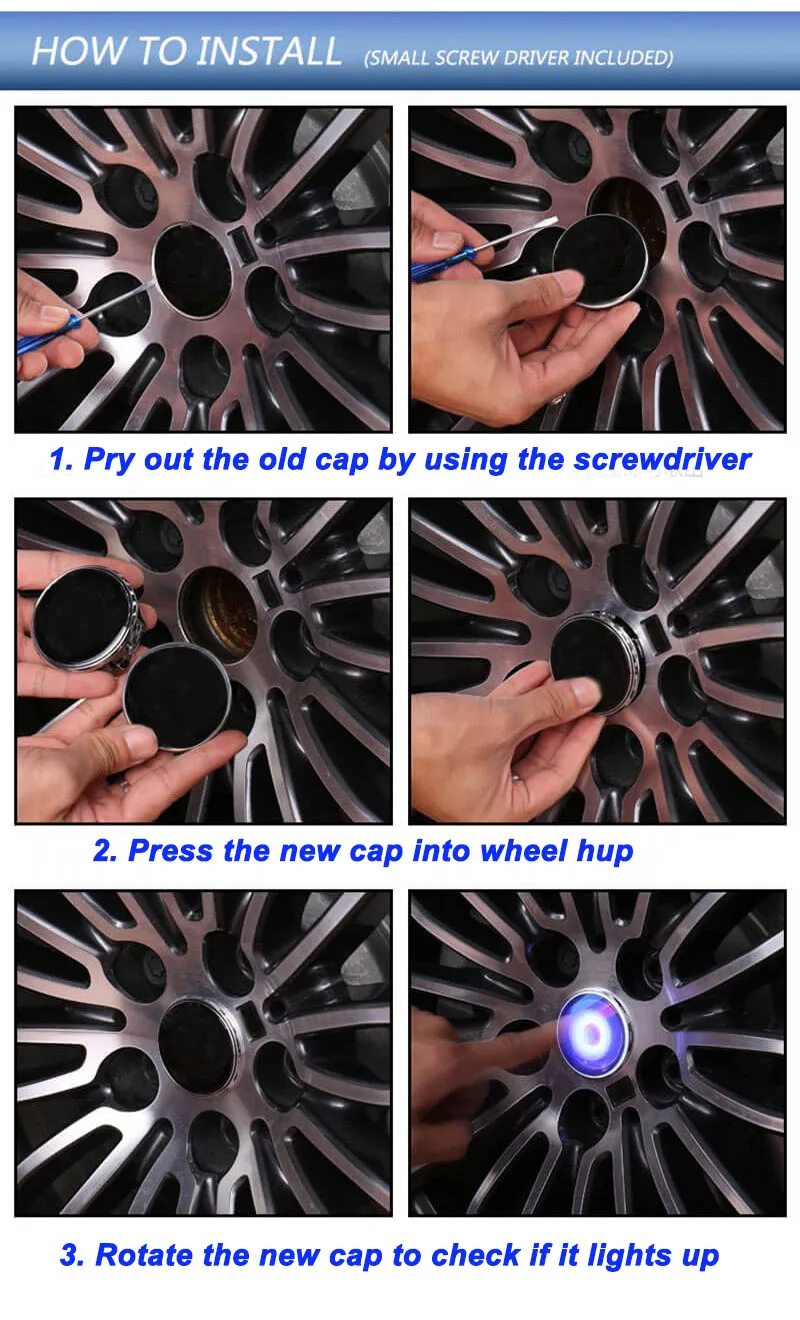 HOW TO INSTALL (SMALL SCREW DRIVER INCLUDED)

1. Pry out the old cap by using the screwdriver

2. Press the new cap into wheel hup

3. Rotate the new cap to check if it lights up