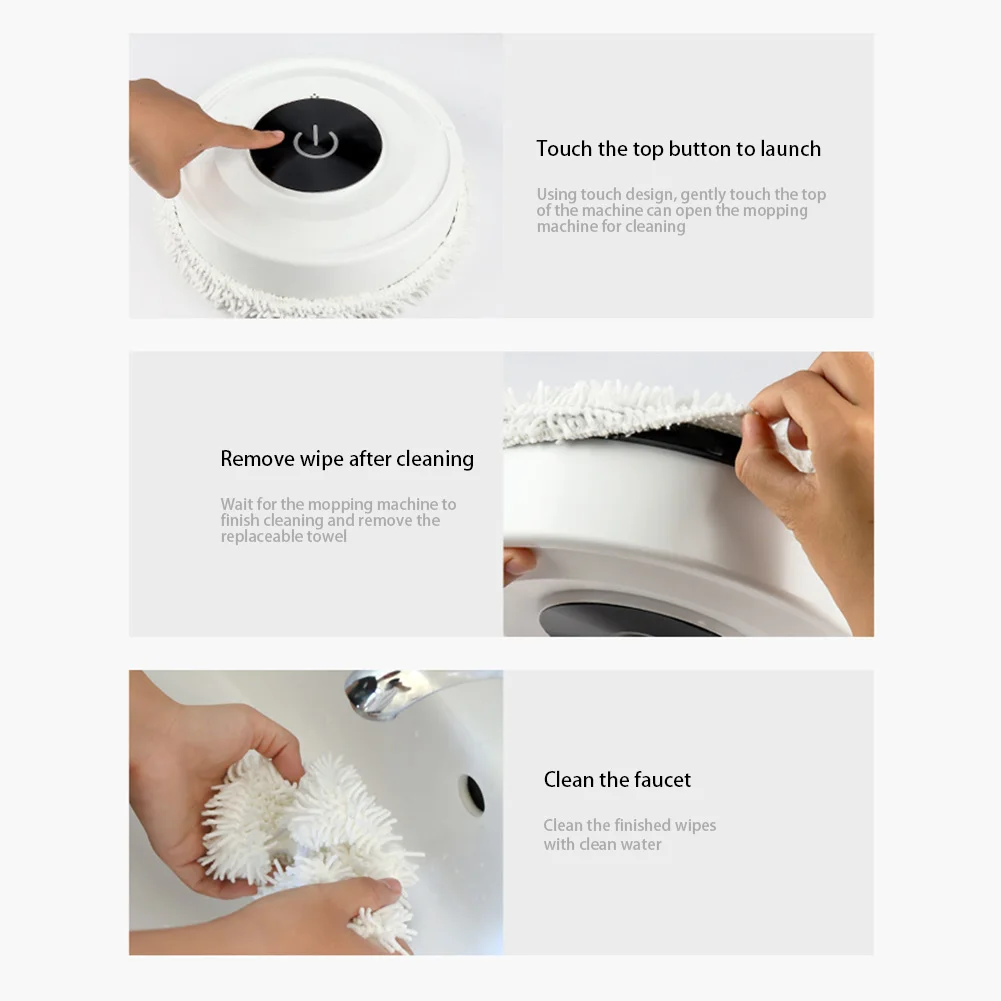 Touch the top button to launch

Using touch design, gently touch the top of the machine can open the mopping machine for cleaning

Remove wipe after cleaning

Wait for the mopping machine to finish cleaning and remove the replaceable towel

Clean the faucet

Clean the finished wipes with clean water