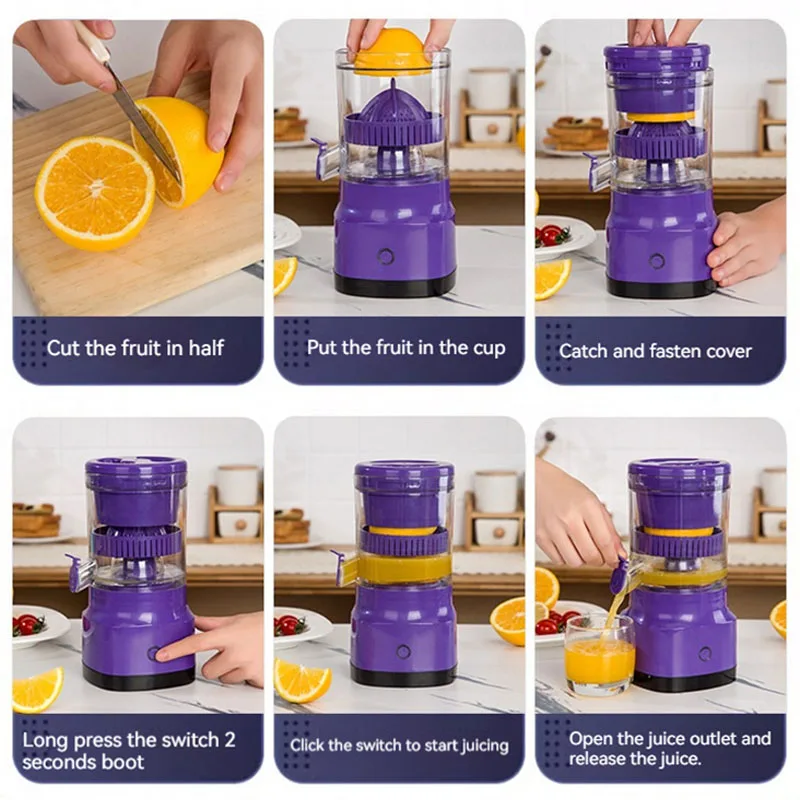 Cut the fruit in half

Put the fruit in the cup

Catch and fasten cover

Long press the switch 2 seconds boot

Click the switch to start juicing

Open the juice outlet and release the juice.