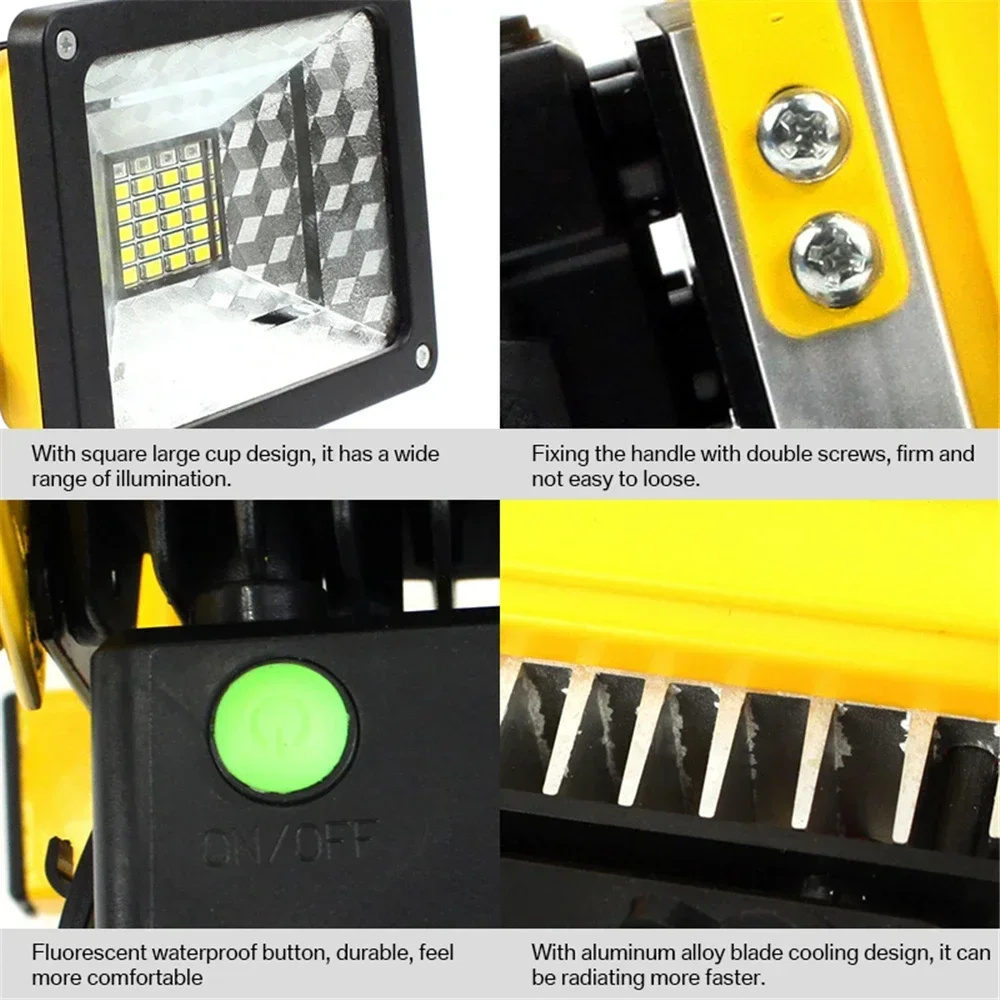 With square large cup design, it has a wide range of illumination.

Fixing the handle with double screws, firm and not easy to loose.

ON/OFF

Fluorescent waterproof button, durable, feel more comfortable

With aluminum alloy blade cooling design, it can be radiating more faster.