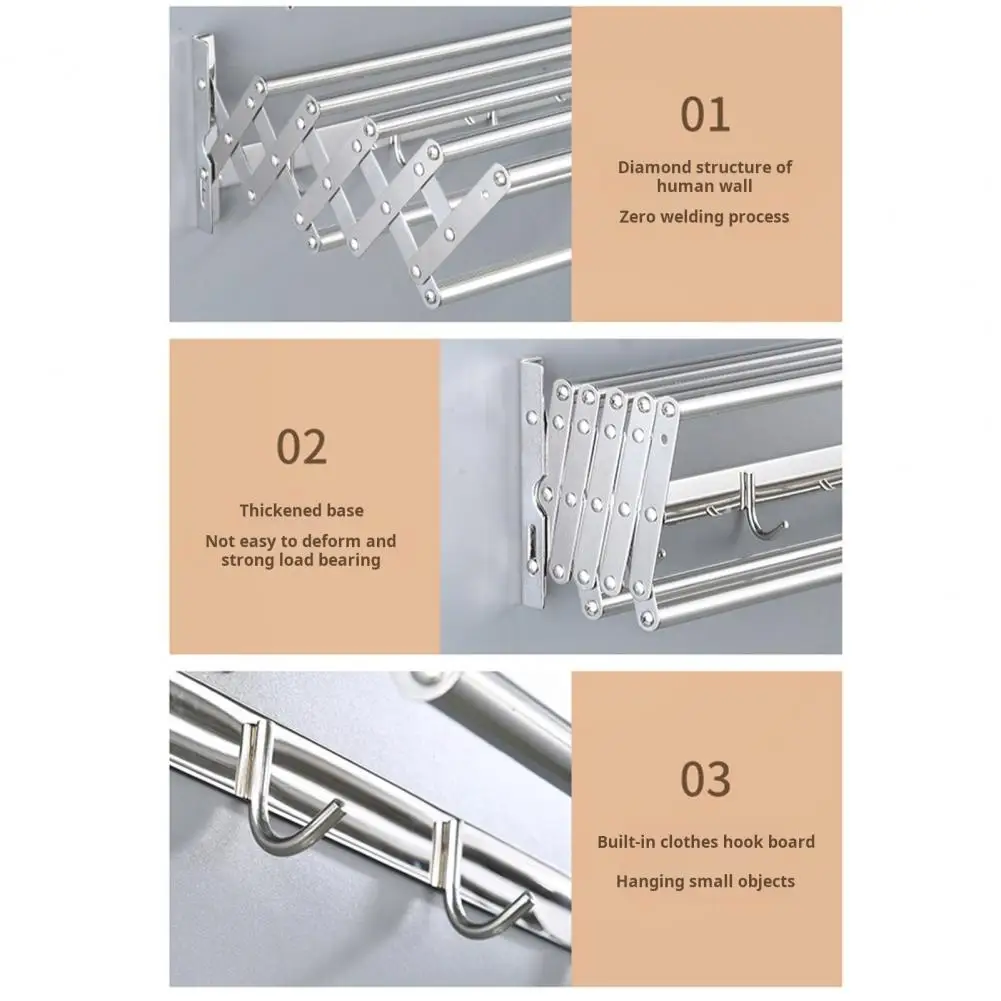 01

Diamond structure of human wall

Zero welding process

02

Thickened base

Not easy to deform and strong load bearing

03

Built-in clothes hook board

Hanging small objects