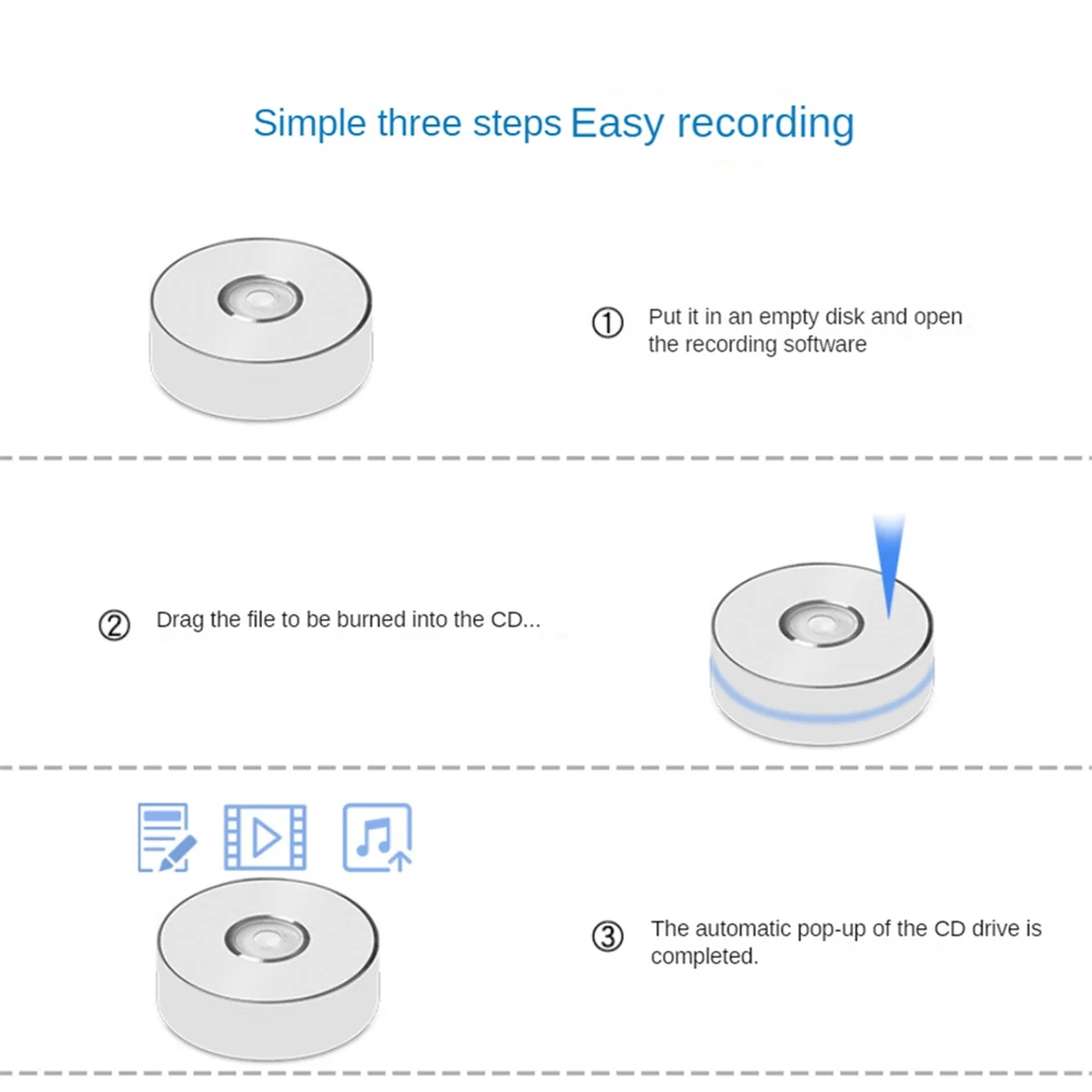 Simple three steps Easy recording

① Put it in an empty disk and open the recording software

② Drag the file to be burned into the CD...

③ The automatic pop-up of the CD drive is completed.