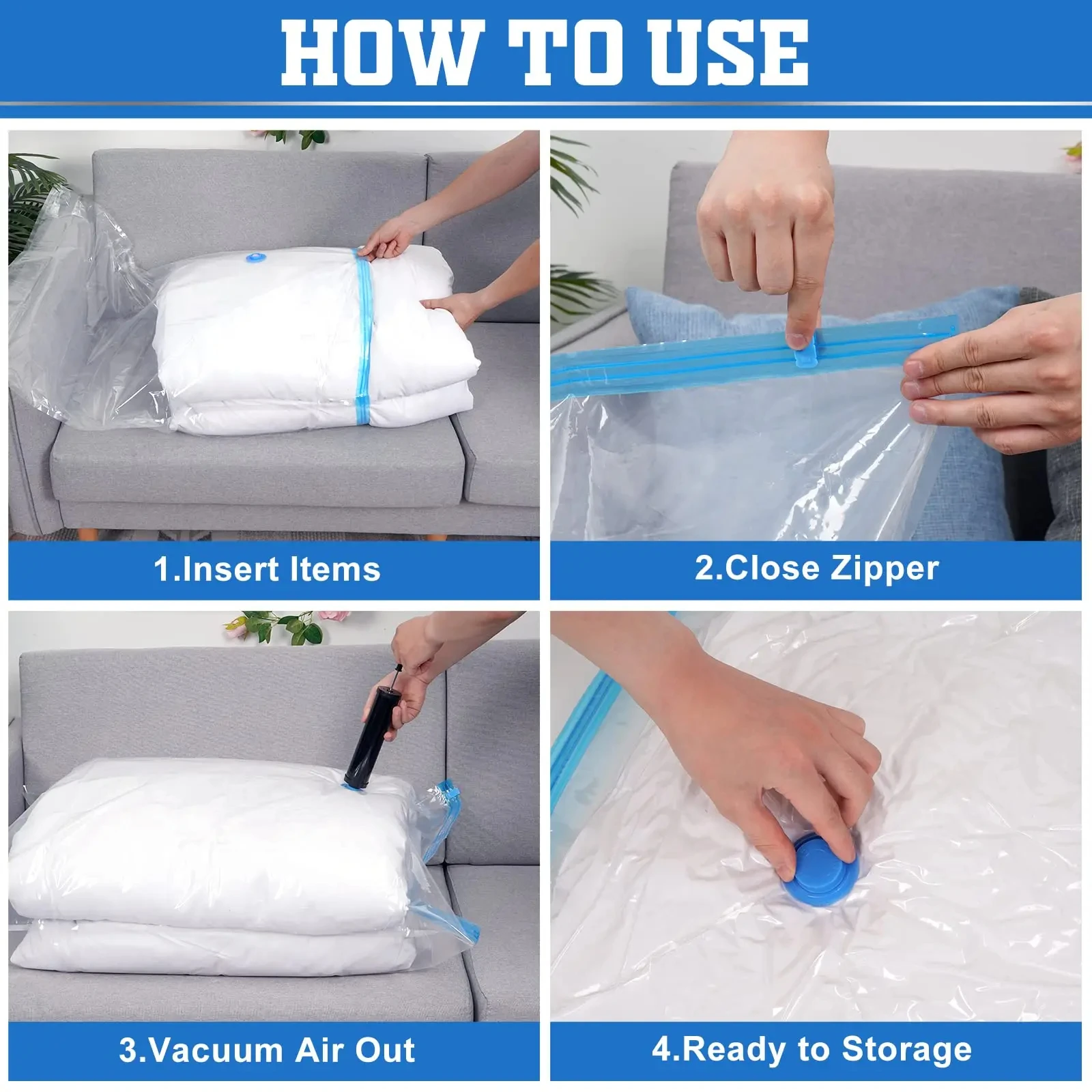 HOW TO USE

1.Insert Items

2.Close Zipper

3.Vacuum Air Out

4.Ready to Storage