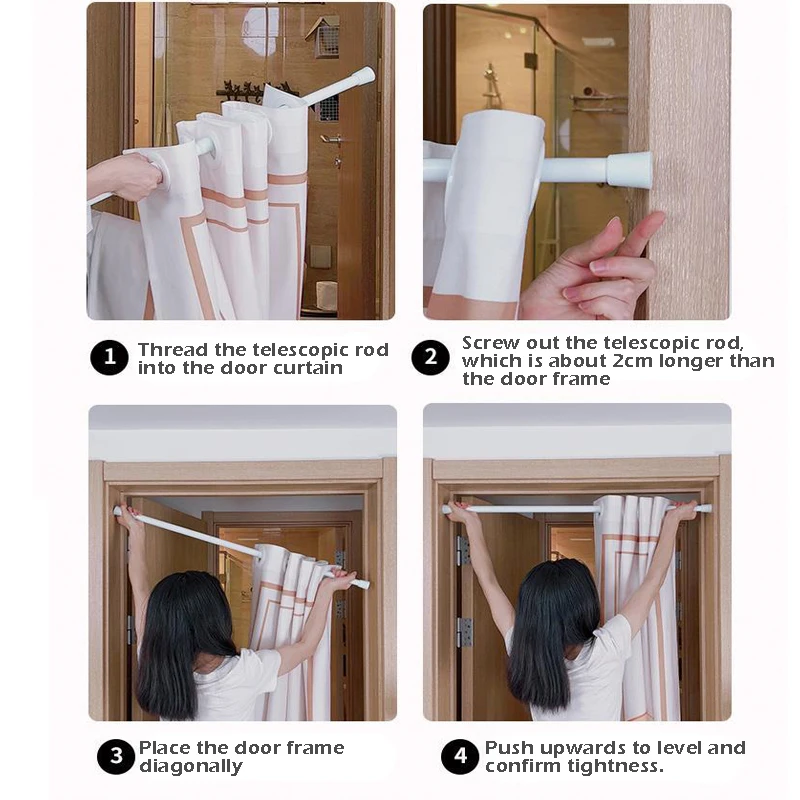 1 Thread the telescopic rod into the door curtain

2 Screw out the telescopic rod, which is about 2cm longer than the door frame

3 Place the door frame diagonally

4 Push upwards to level and confirm tightness.