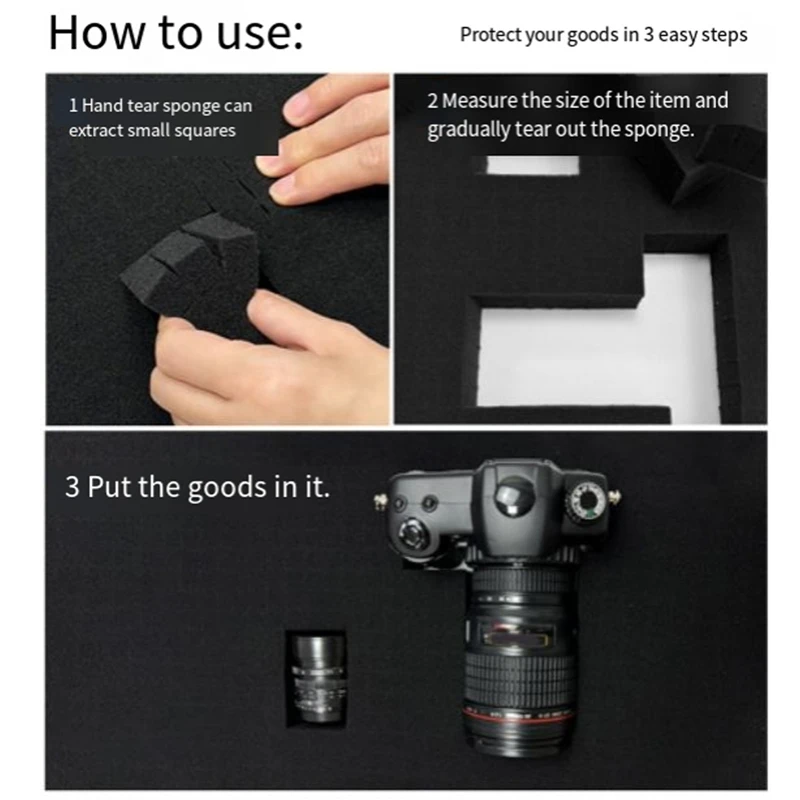 How to use:

Protect your goods in 3 easy steps

1 Hand tear sponge can extract small squares

2 Measure the size of the item and gradually tear out the sponge.

3 Put the goods in it.