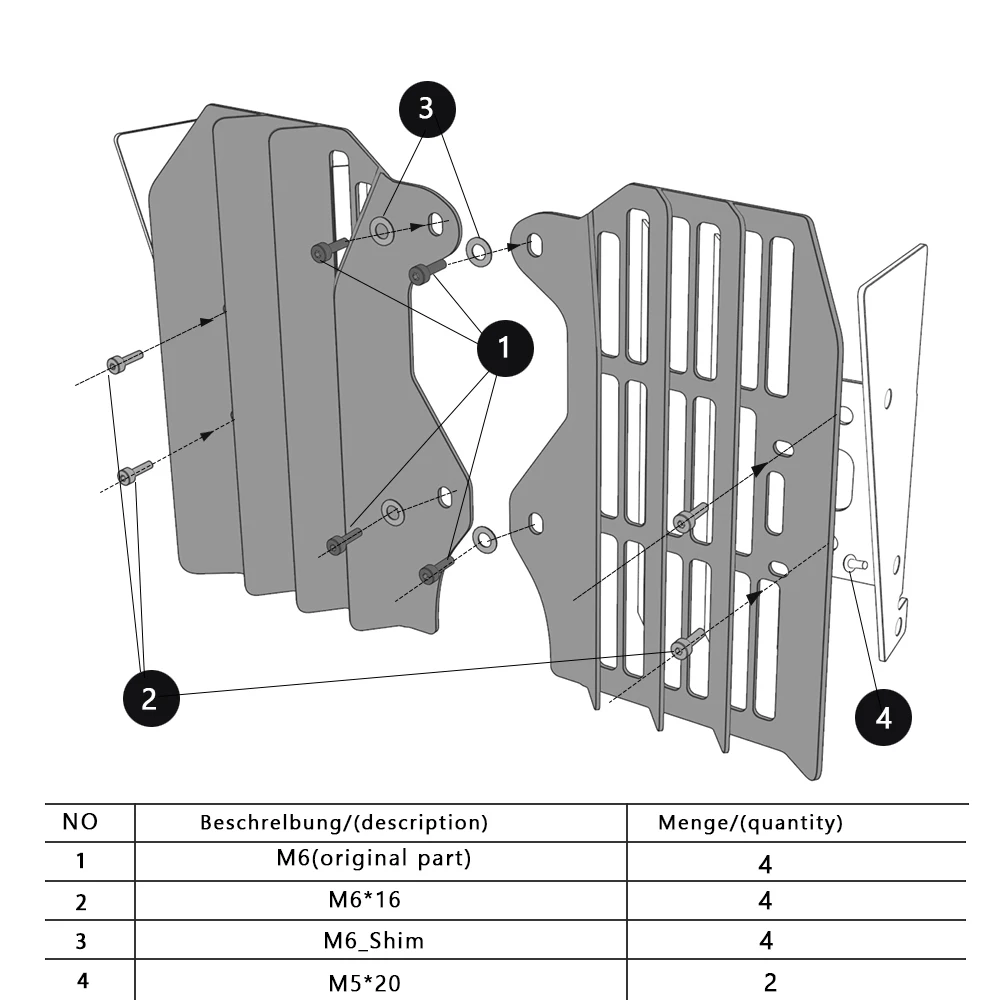 3

1

2

4

| NO | Beschrelbung/(description) | Menge/(quantity) |
|---|---|---|
| 1 | M6(original part) | 4 |
| 2 | M6*16 | 4 |
| 3 | M6_Shim | 4 |
| 4 | M5*20 | 2 |