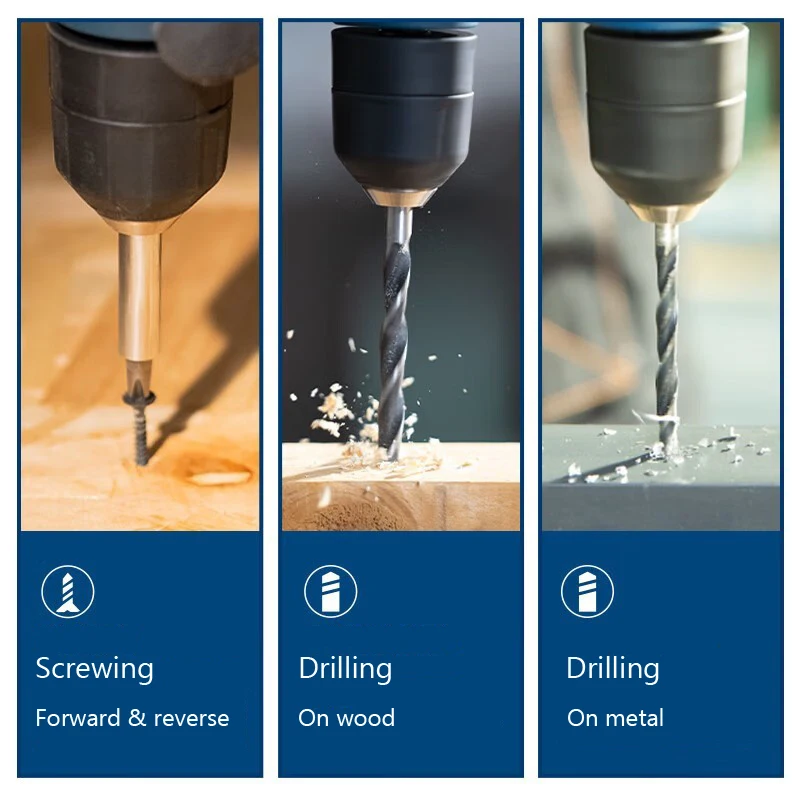 Screwing
Forward & reverse

Drilling
On wood

Drilling
On metal