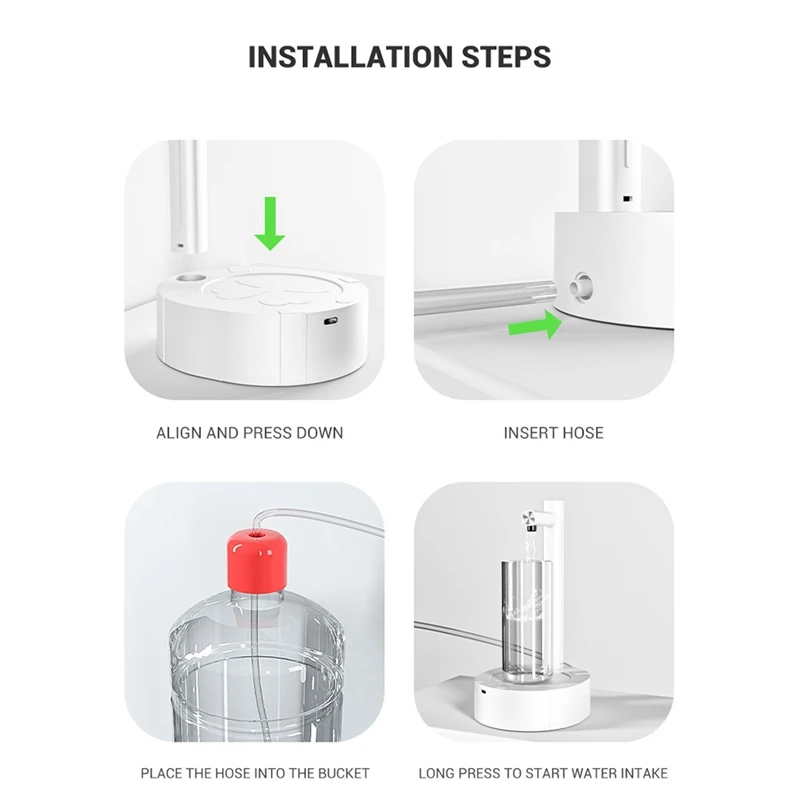 INSTALLATION STEPS

ALIGN AND PRESS DOWN

INSERT HOSE

PLACE THE HOSE INTO THE BUCKET

LONG PRESS TO START WATER INTAKE