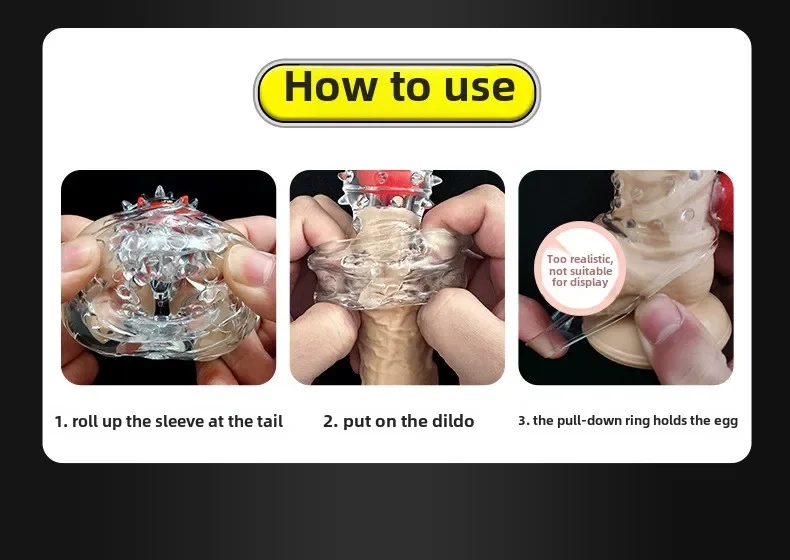 How to use

Too realistic, not suitable for display

1. roll up the sleeve at the tail

2. put on the dildo

3. the pull-down ring holds the egg