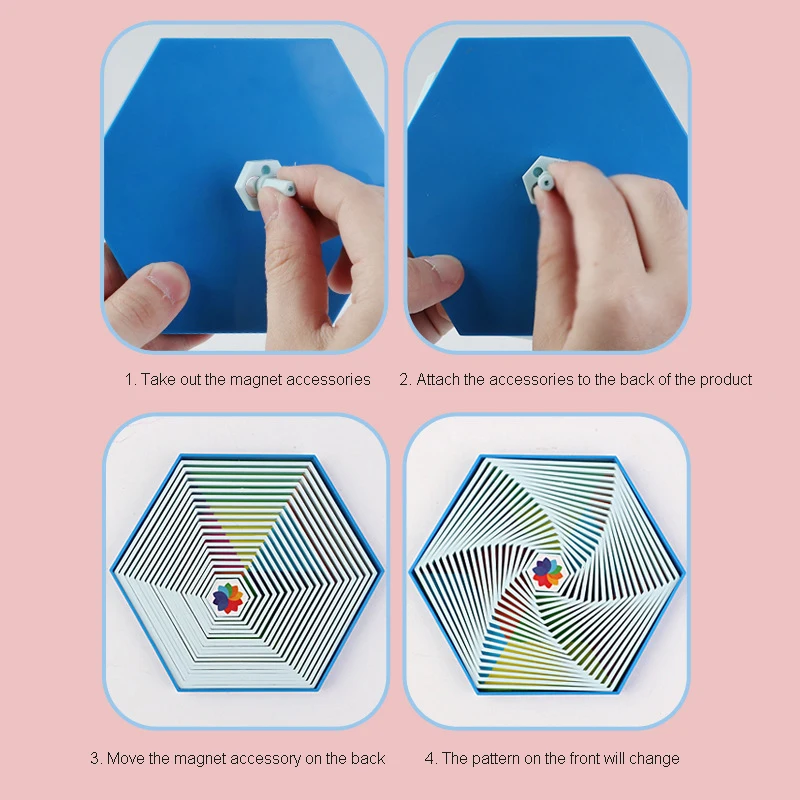 1. Take out the magnet accessories

2. Attach the accessories to the back of the product

3. Move the magnet accessory on the back

4. The pattern on the front will change