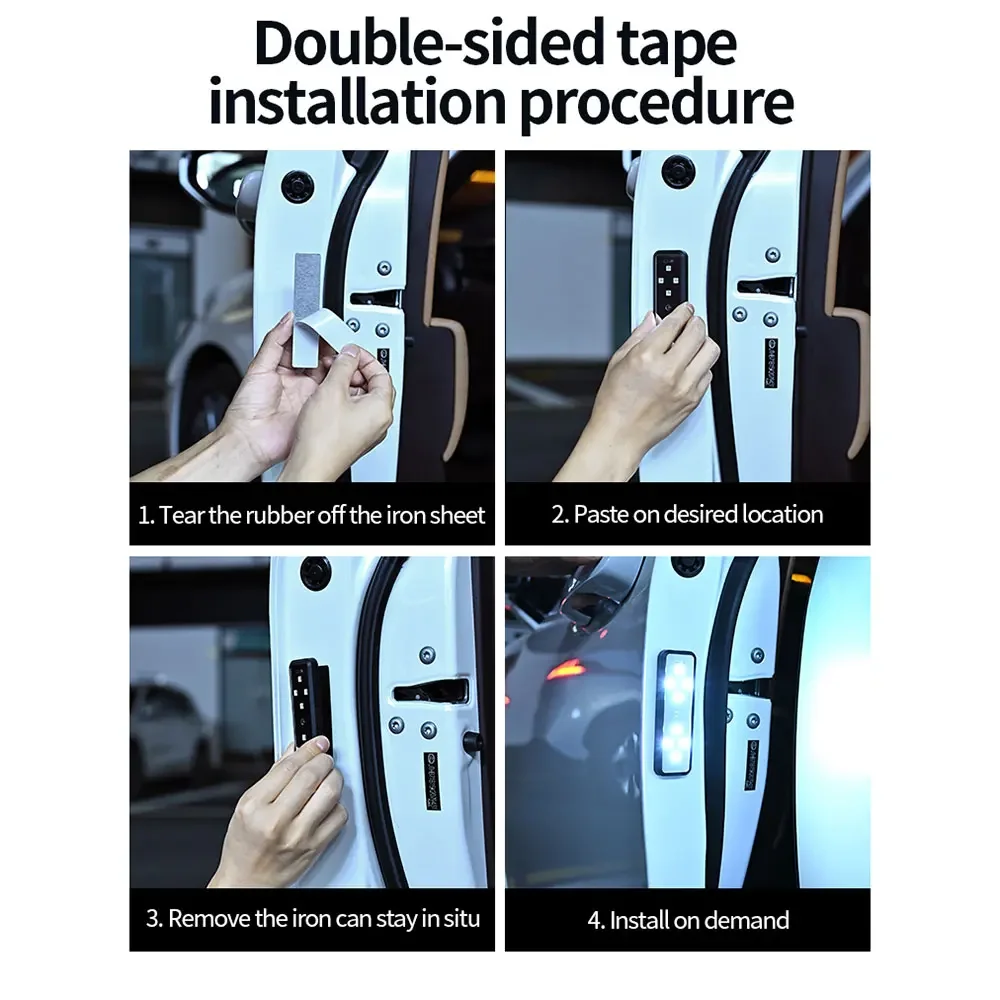 Double-sided tape installation procedure

1. Tear the rubber off the iron sheet

2. Paste on desired location

3. Remove the iron can stay in situ

4. Install on demand