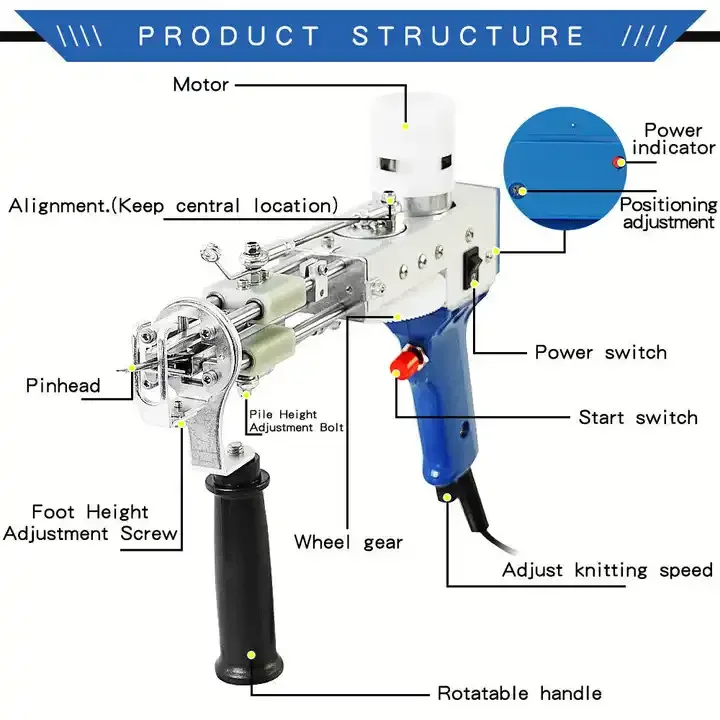 \\\\ PRODUCT STRUCTURE ////

Motor

Power indicator

Alignment.(Keep central location)

Positioning adjustment

Power switch

Pinhead

Pile Height Adjustment Bolt

Start switch

Foot Height Adjustment Screw

Wheel gear

Adjust knitting speed

Rotatable handle