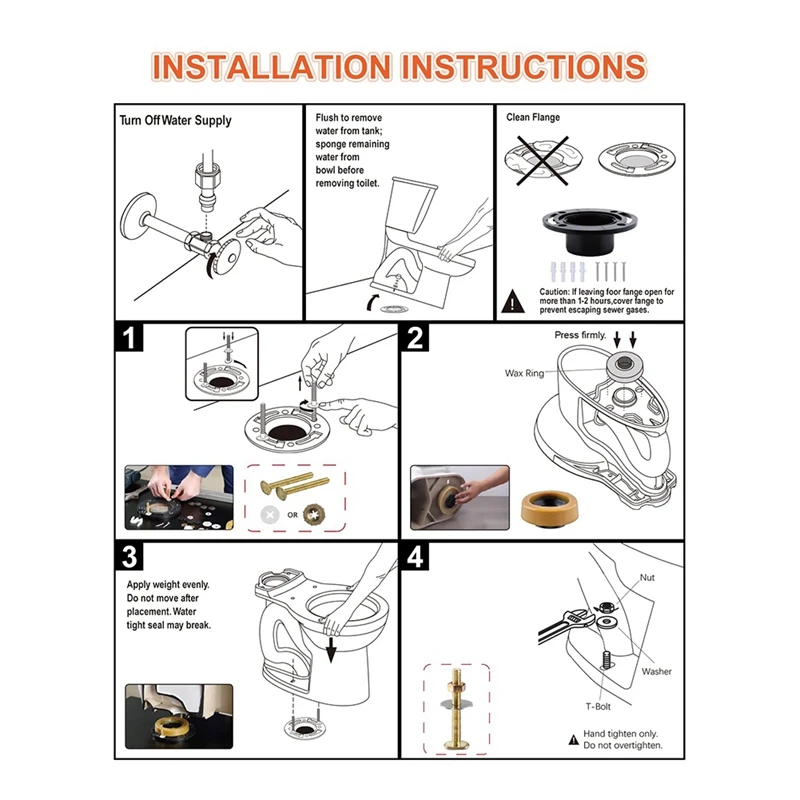 INSTALLATION INSTRUCTIONS

Turn Off Water Supply

Flush to remove water from tank; sponge remaining water from bowl before removing toilet.

Clean Flange

Caution: If leaving foor fange open for more than 1-2 hours,cover fange to prevent escaping sewer gases.

1

OR

2

Press firmly.

Wax Ring

3

Apply weight evenly. Do not move after placement. Water tight seal may break.

4

Nut

Washer

T-Bolt

Hand tighten only. Do not overtighten.