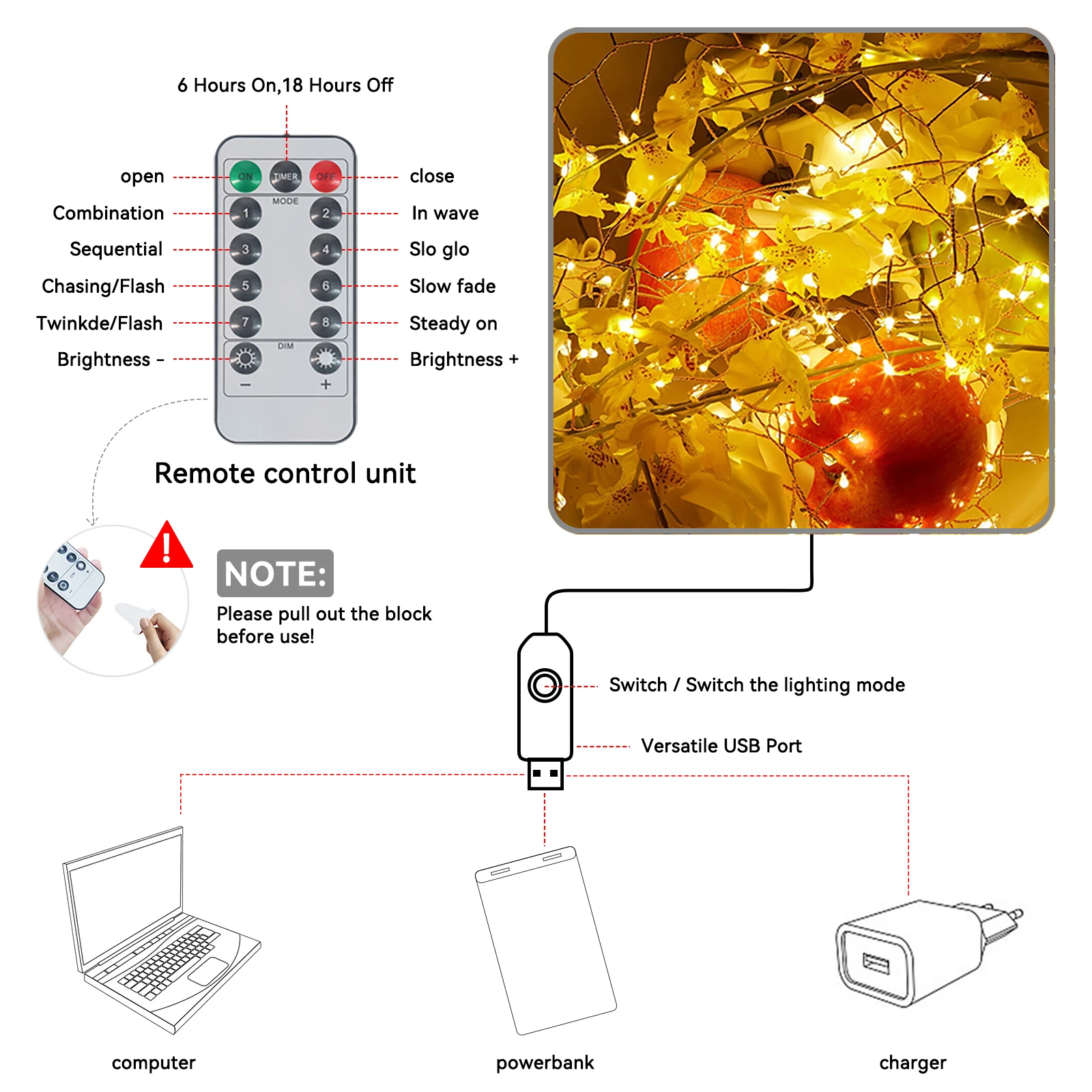 6 Hours On,18 Hours Off

open
Combination
Sequential
Chasing/Flash
Twinkde/Flash
Brightness -

ON TIMER OFF
MODE
1 2
3 4
5 6
7 8
DIM
− +

close
In wave
Slo glo
Slow fade
Steady on
Brightness +

Remote control unit

NOTE:
Please pull out the block before use!

Switch / Switch the lighting mode
Versatile USB Port

computer
powerbank
charger