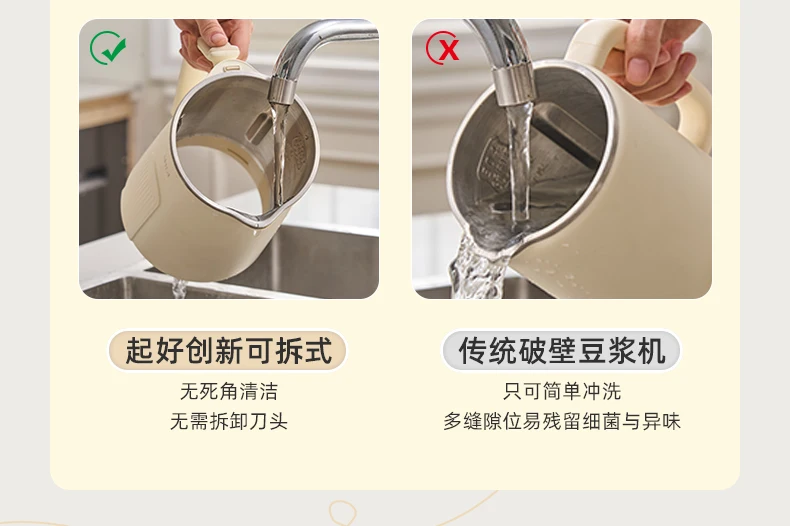 起好创新可拆式

无死角清洁
无需拆卸刀头

传统破壁豆浆机

只可简单冲洗
多缝隙位易残留细菌与异味